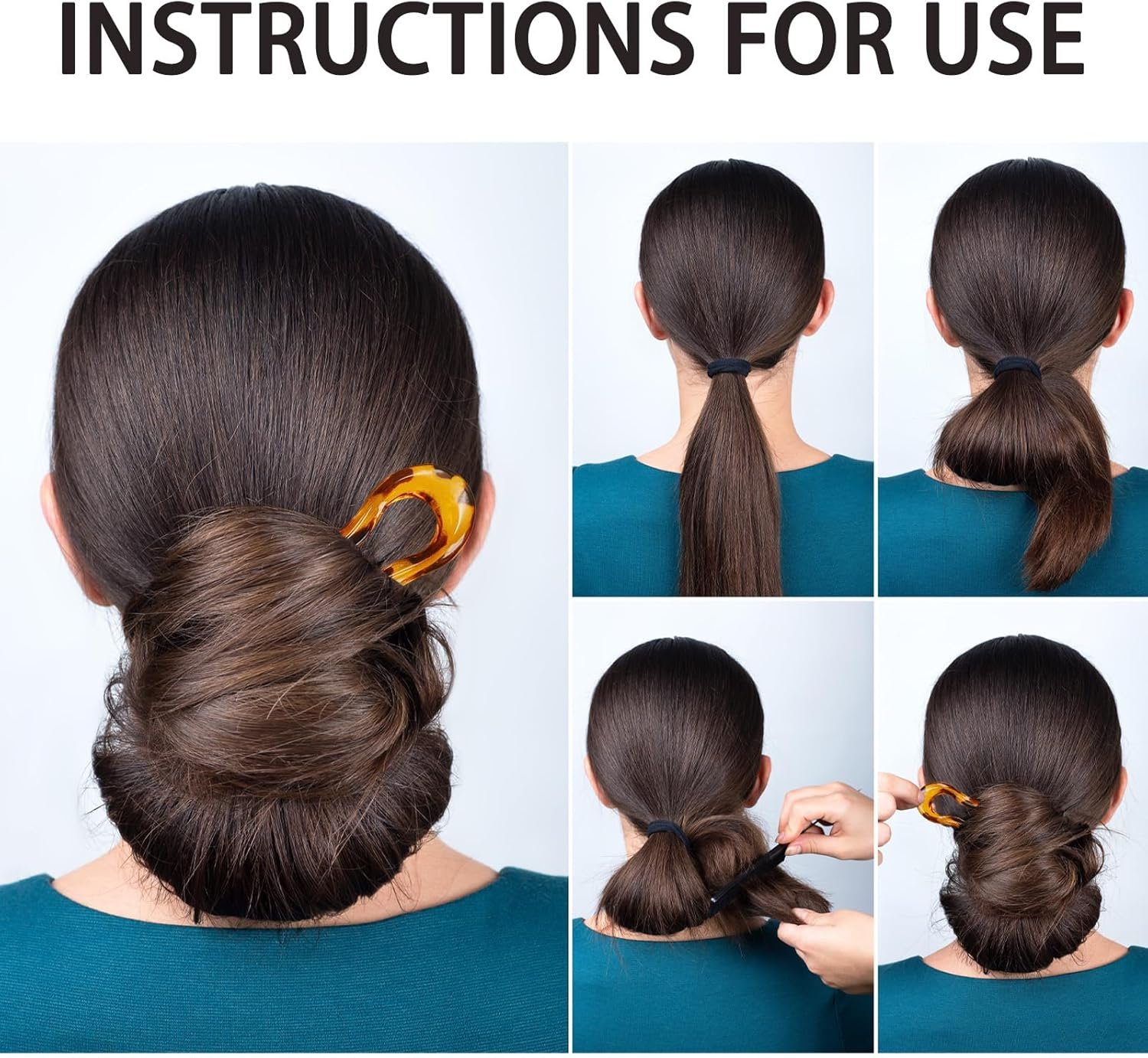 INSTRUCTIONS FOR USE