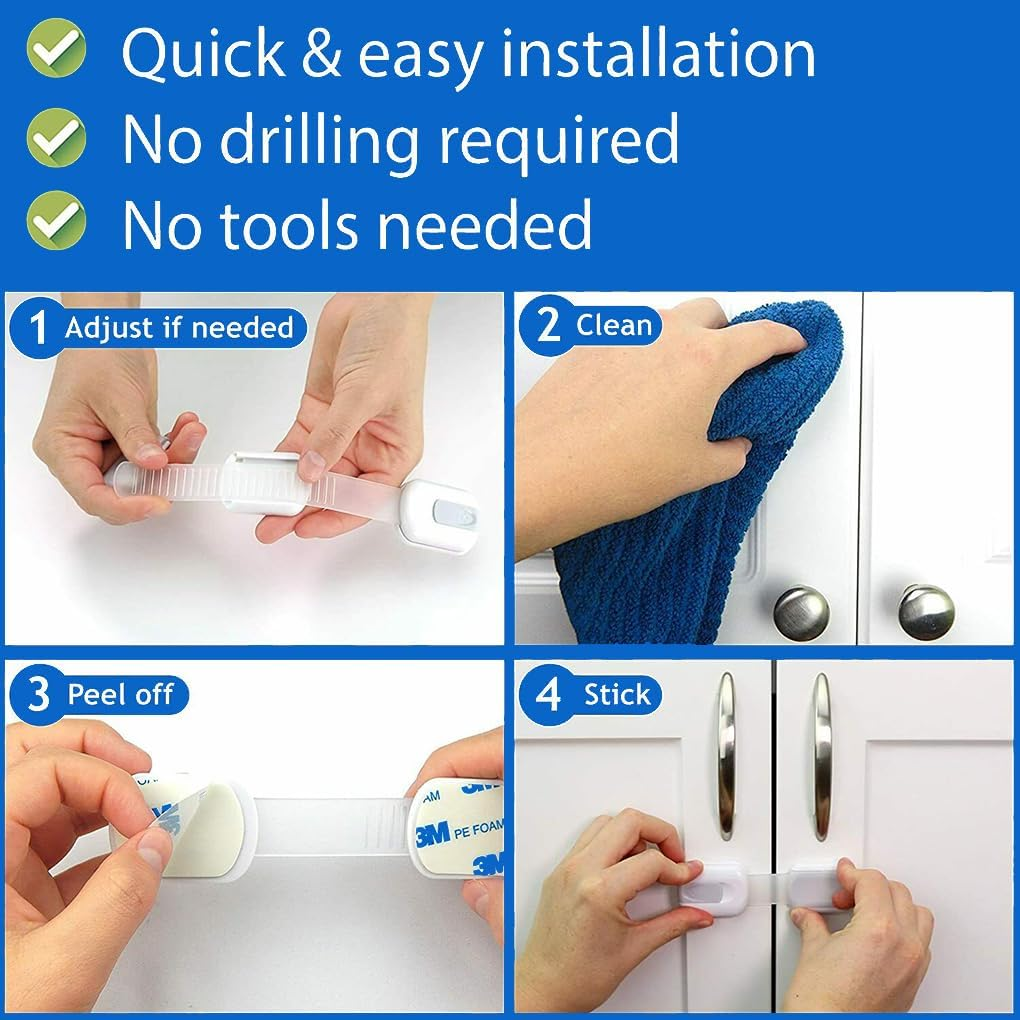 Quick & easy installation
No drilling required
No tools needed

1 Adjust if needed

2 Clean

3 Peel off

3M PE FOAM 3M

4 Stick