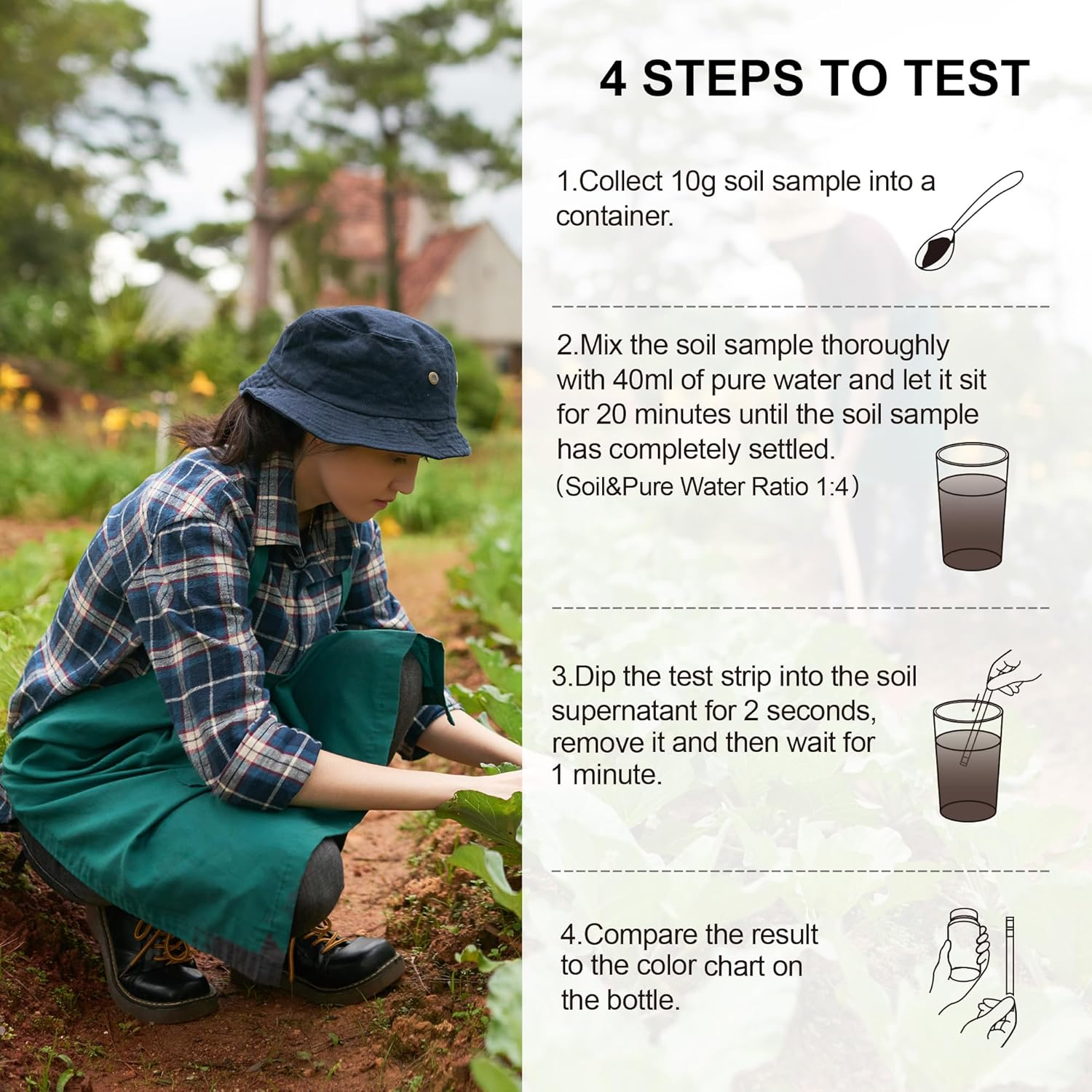 4 STEPS TO TEST

1.Collect 10g soil sample into a container.

2.Mix the soil sample thoroughly with 40ml of pure water and let it sit for 20 minutes until the soil sample has completely settled.
（Soil&Pure Water Ratio 1:4）

3.Dip the test strip into the soil supernatant for 2 seconds, remove it and then wait for 1 minute.

4.Compare the result to the color chart on the bottle.