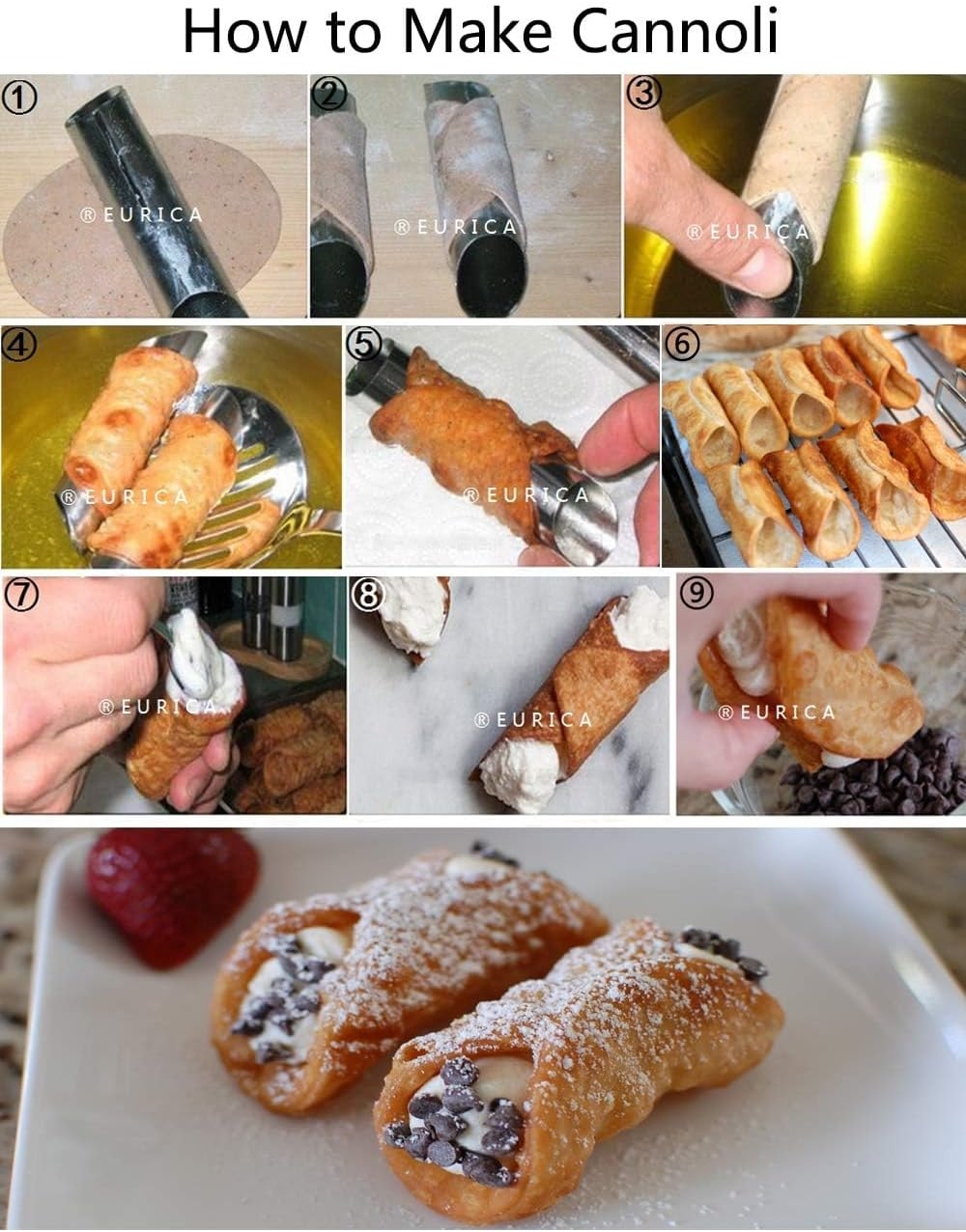 How to Make Cannoli

①
® EURICA

②
® EURICA

③
® EURICA

④
® EURICA

⑤
® EURICA

⑥

⑦
® EURICA

⑧
® EURICA

⑨
® EURICA