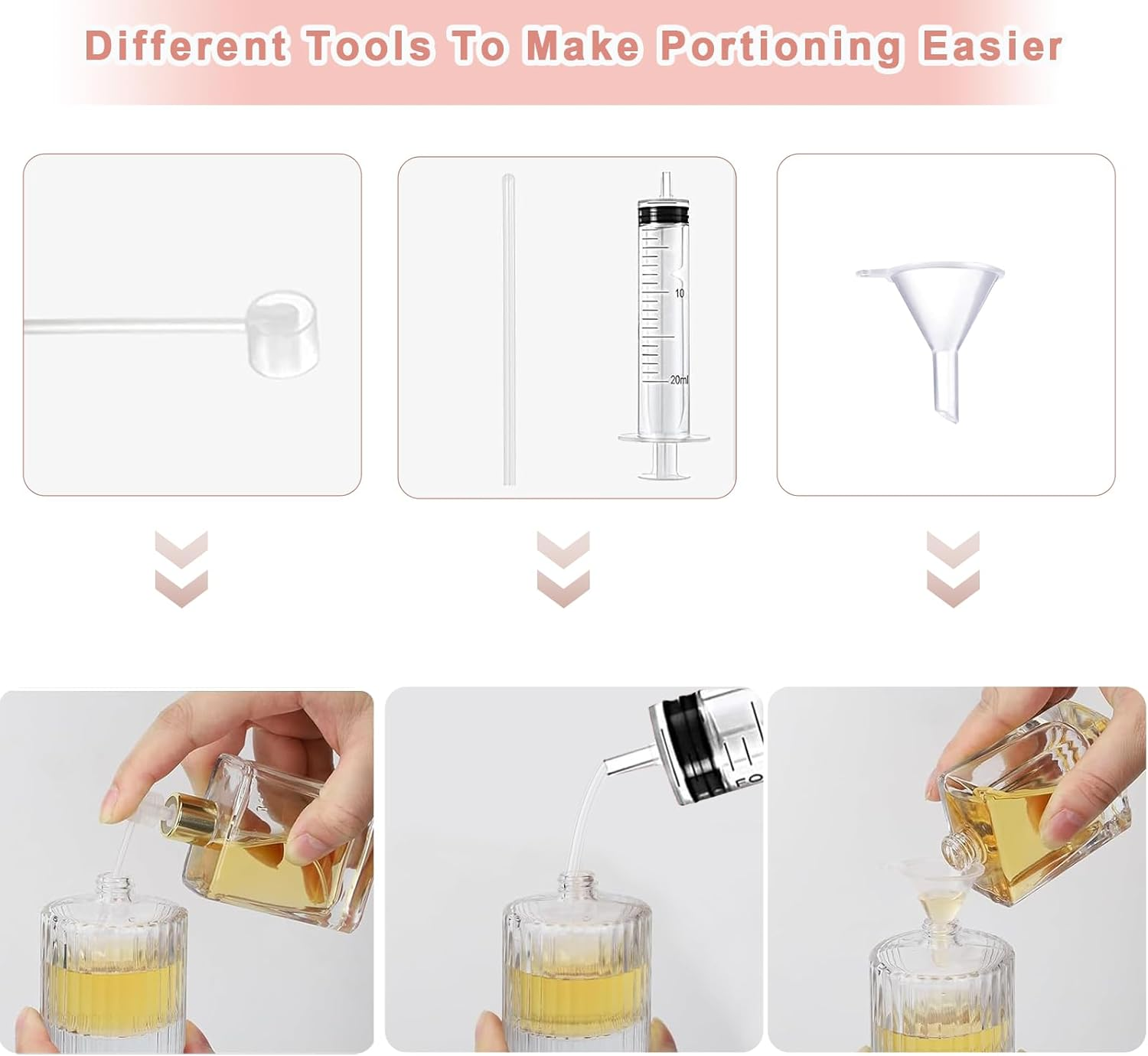 Different Tools To Make Portioning Easier

10
20ml