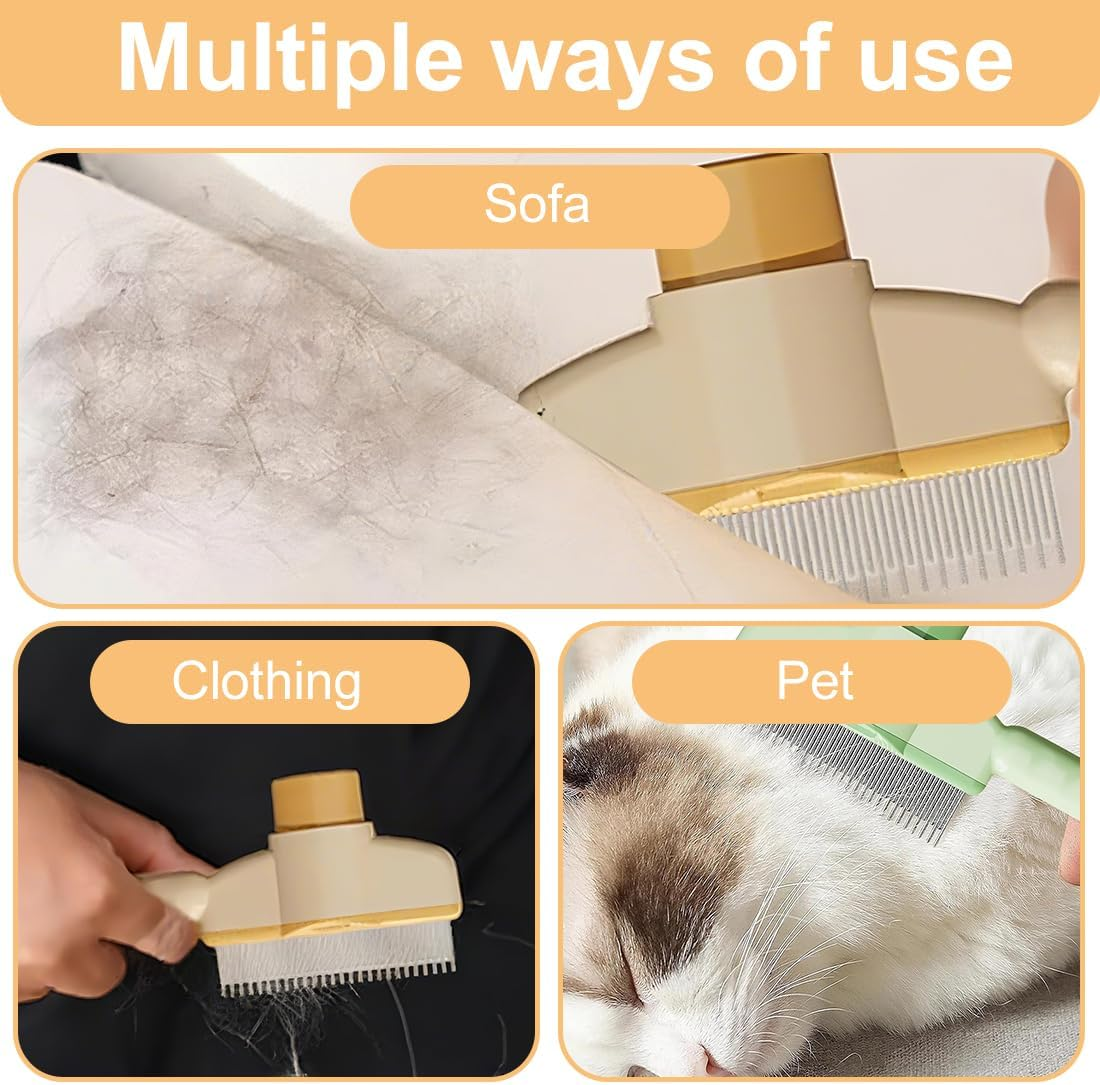 Multiple ways of use

Sofa

Clothing

Pet