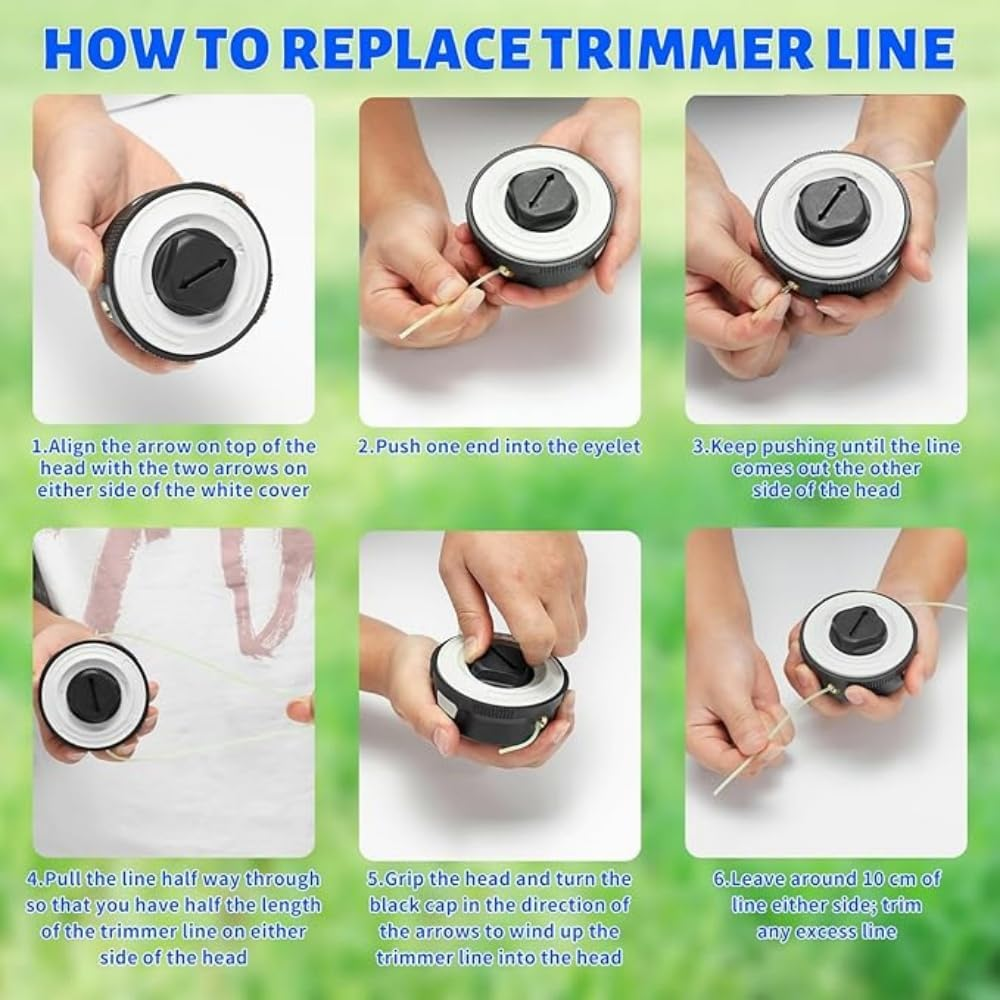 HOW TO REPLACE TRIMMER LINE

1.Align the arrow on top of the head with the two arrows on either side of the white cover

2.Push one end into the eyelet

3.Keep pushing until the line comes out the other side of the head

4.Pull the line half way through so that you have half the length of the trimmer line on either side of the head

5.Grip the head and turn the black cap in the direction of the arrows to wind up the trimmer line into the head

6.Leave around 10 cm of line either side; trim any excess line