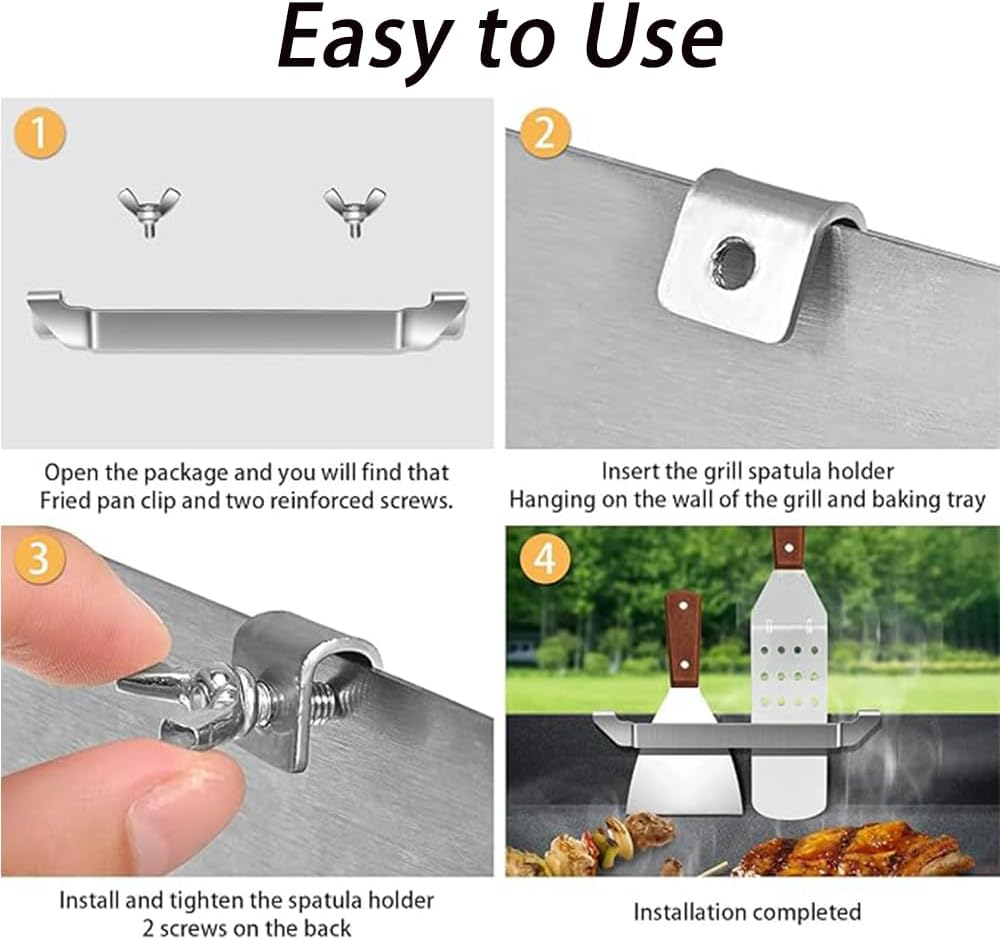 Easy to Use

1

Open the package and you will find that Fried pan clip and two reinforced screws.

2

Insert the grill spatula holder Hanging on the wall of the grill and baking tray

3

Install and tighten the spatula holder 2 screws on the back

4

Installation completed