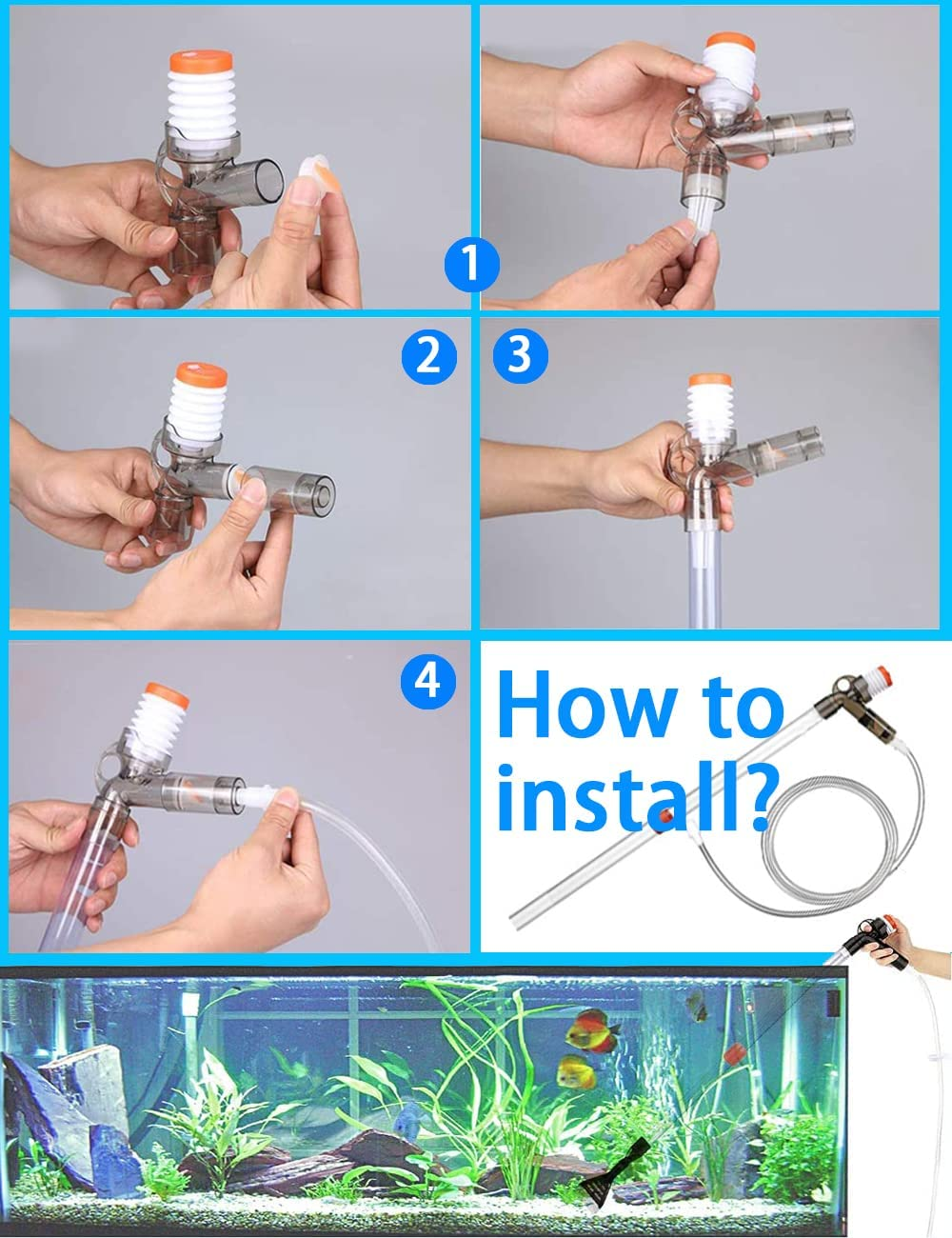 1

2

3

4

How to install?