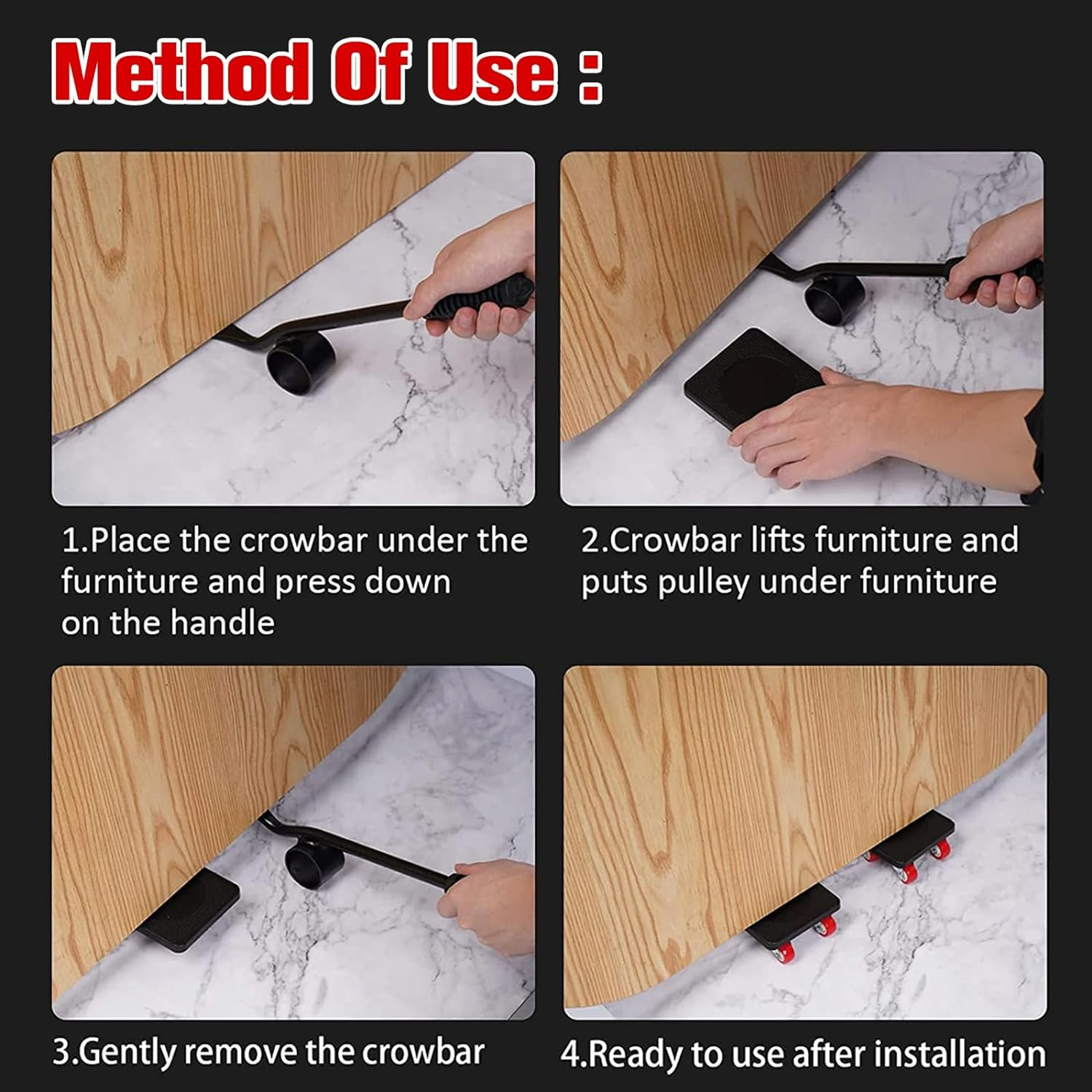 Method Of Use :

1.Place the crowbar under the furniture and press down on the handle

2.Crowbar lifts furniture and puts pulley under furniture

3.Gently remove the crowbar

4.Ready to use after installation