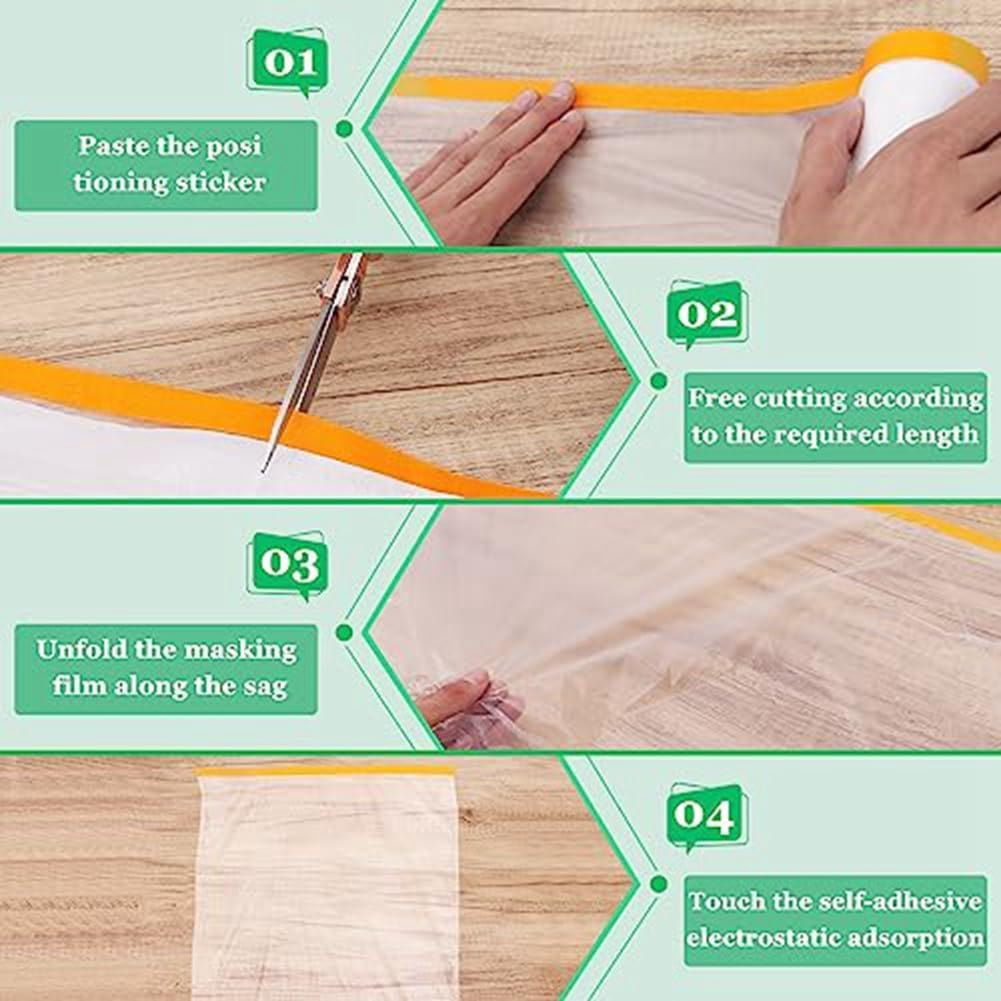 01

Paste the posi tioning sticker

02

Free cutting according to the required length

03

Unfold the masking film along the sag

04

Touch the self-adhesive electrostatic adsorption