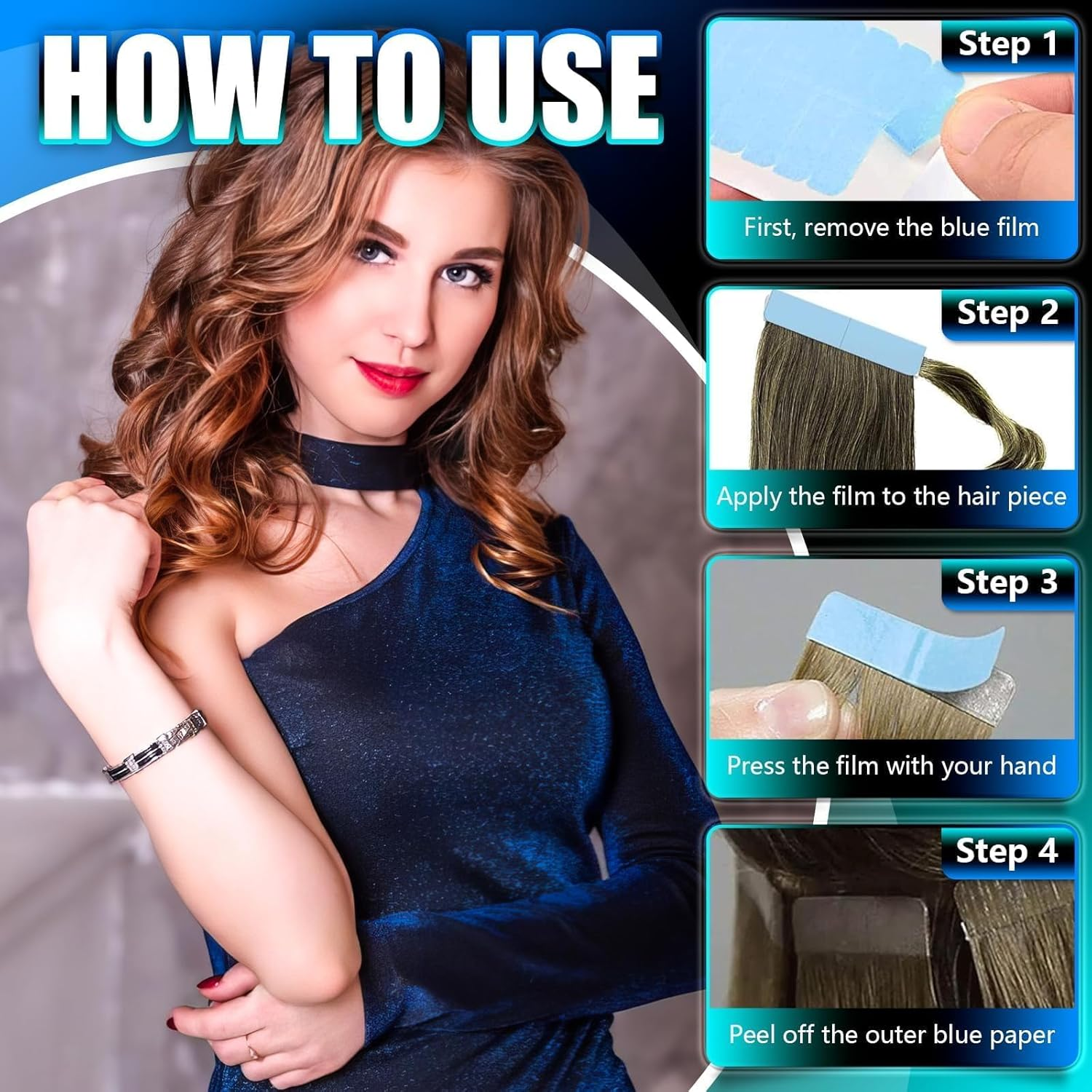 HOW TO USE

Step 1
First, remove the blue film

Step 2
Apply the film to the hair piece

Step 3
Press the film with your hand

Step 4
Peel off the outer blue paper