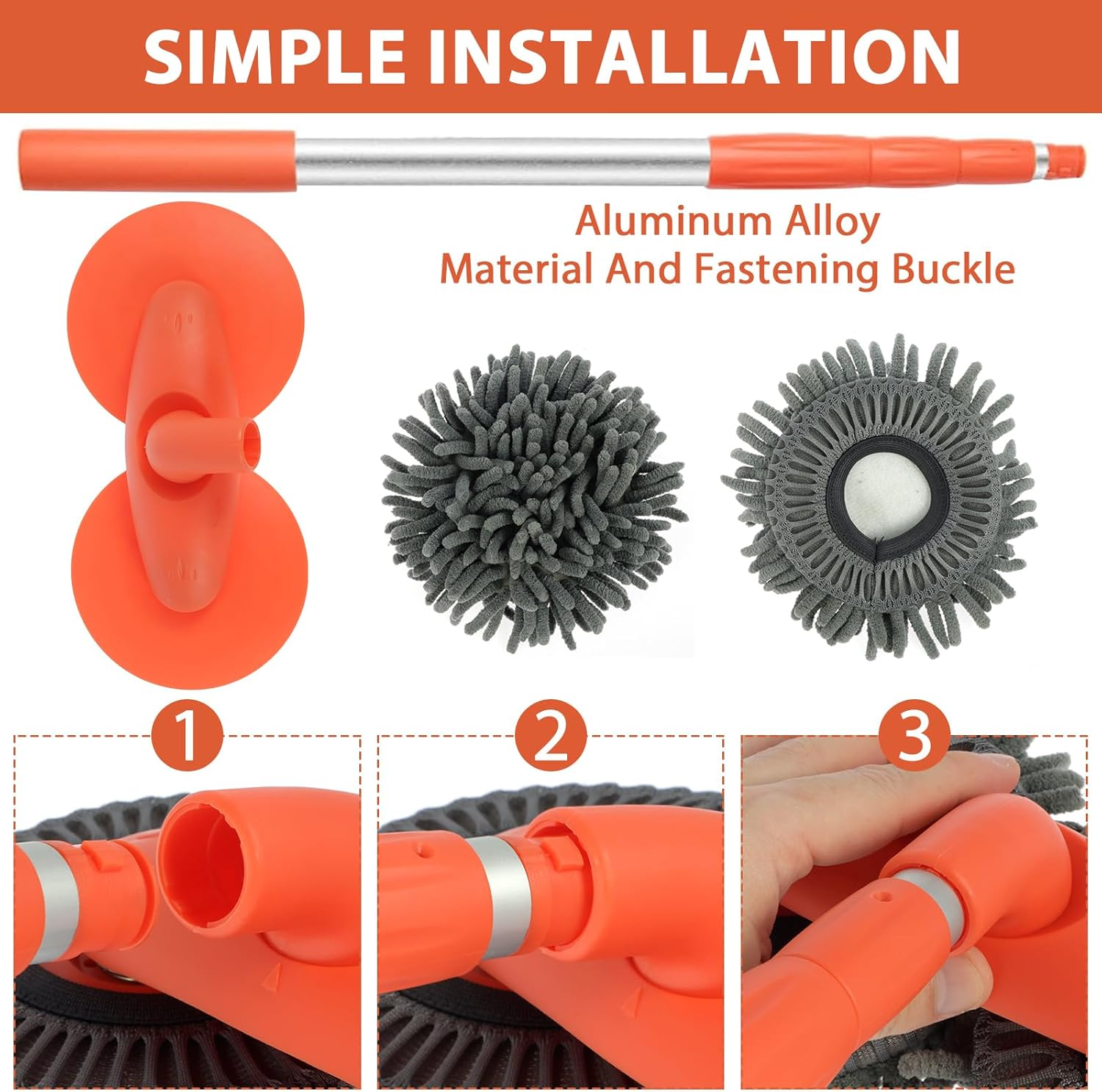 SIMPLE INSTALLATION

Aluminum Alloy Material And Fastening Buckle

1

2

3