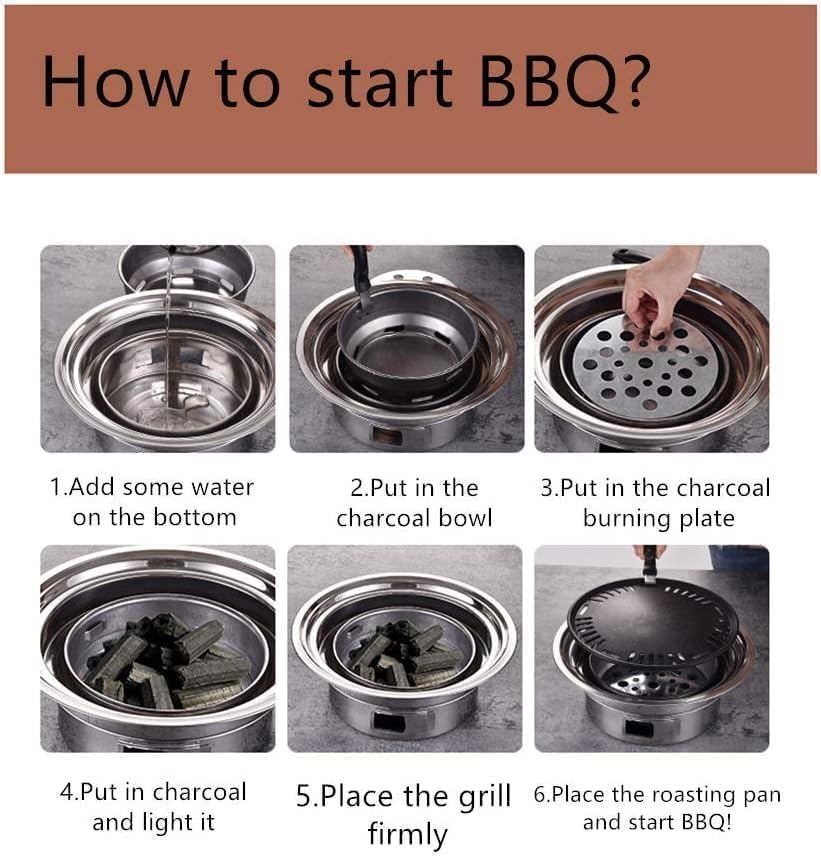 How to start BBQ?

1.Add some water on the bottom

2.Put in the charcoal bowl

3.Put in the charcoal burning plate

4.Put in charcoal and light it

5.Place the grill firmly

6.Place the roasting pan and start BBQ!