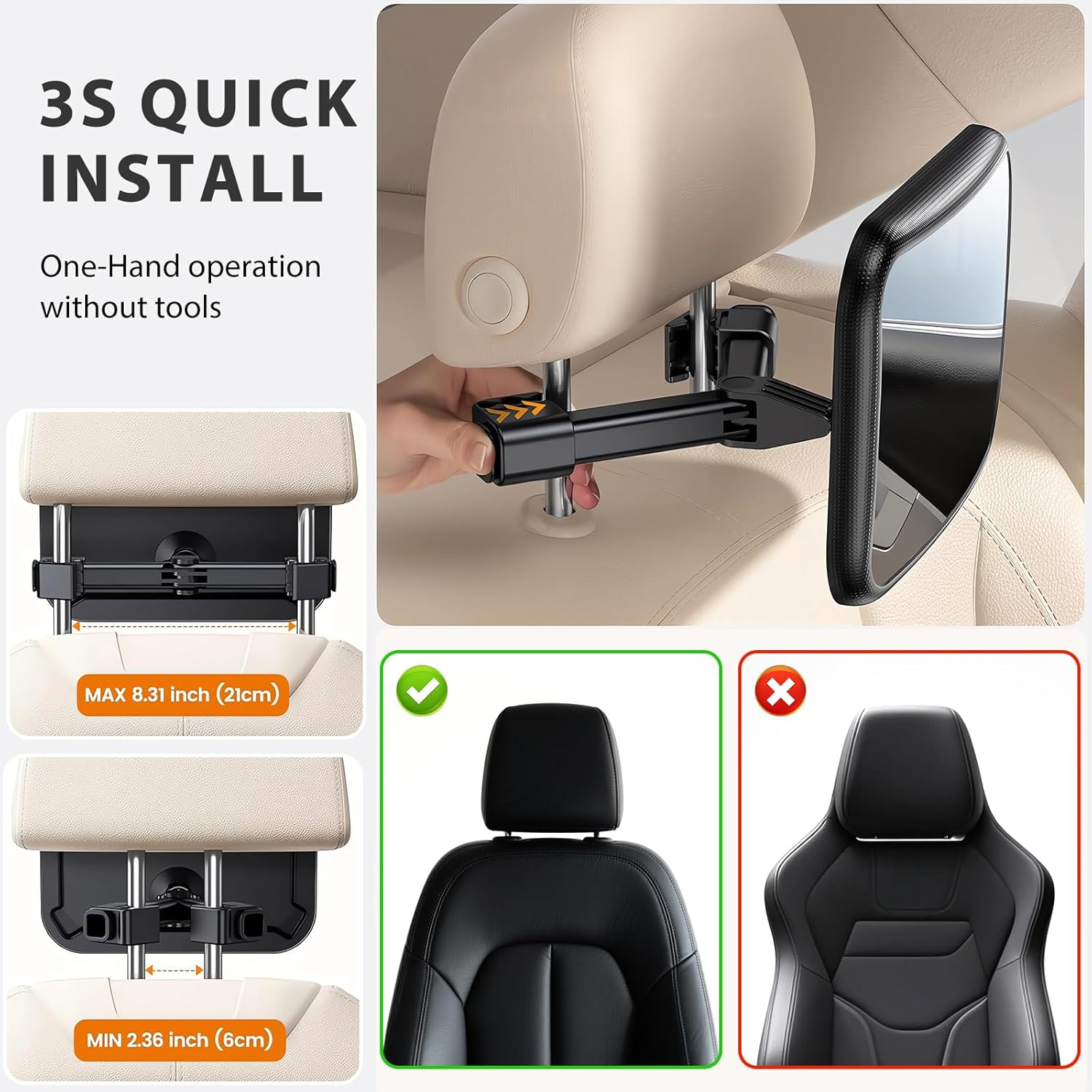 3S QUICK INSTALL

One-Hand operation without tools

MAX 8.31 inch (21cm)

MIN 2.36 inch (6cm)