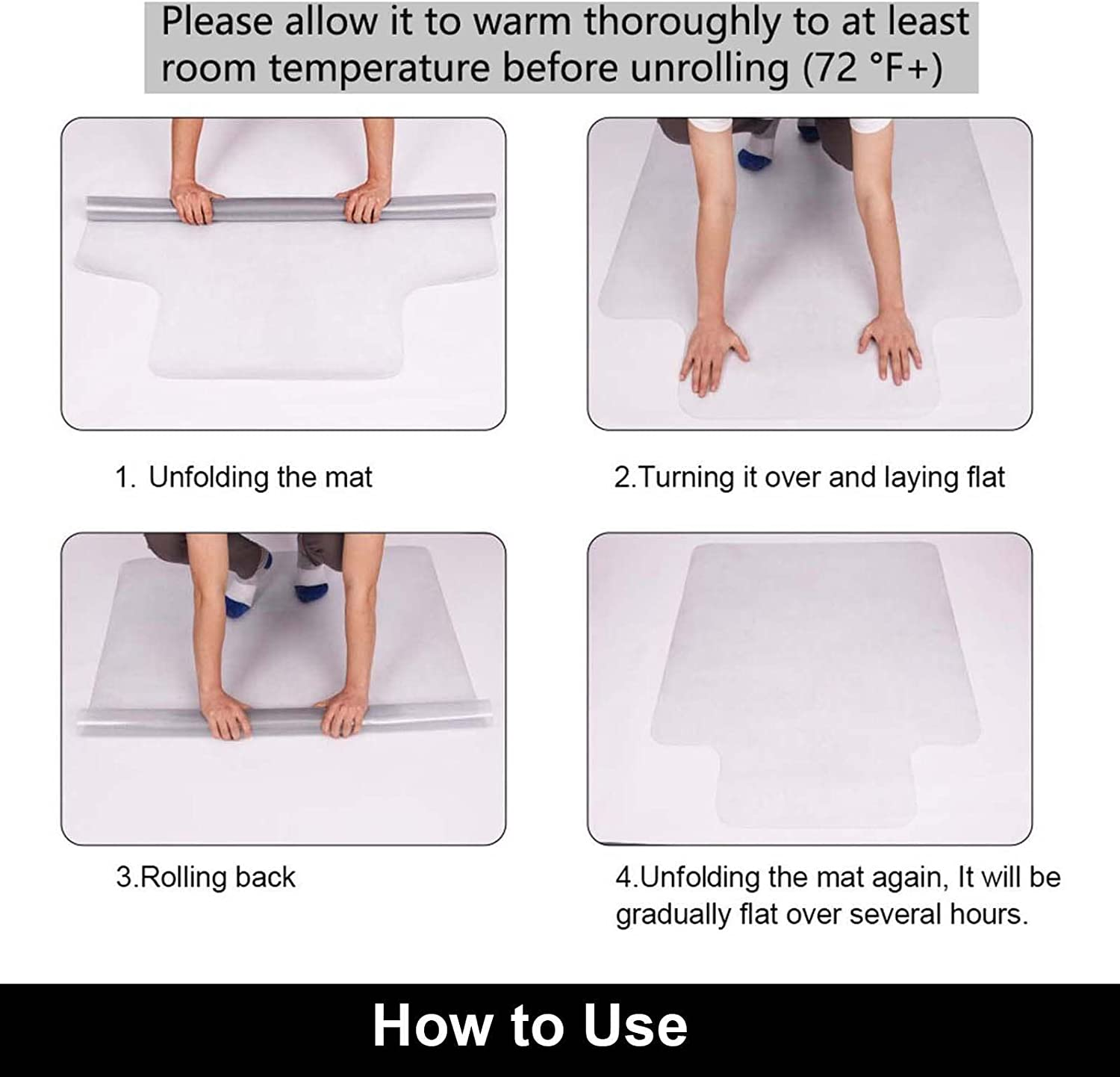 Please allow it to warm thoroughly to at least room temperature before unrolling (72 °F+)

1. Unfolding the mat

2.Turning it over and laying flat

3.Rolling back

4.Unfolding the mat again, It will be gradually flat over several hours.

How to Use