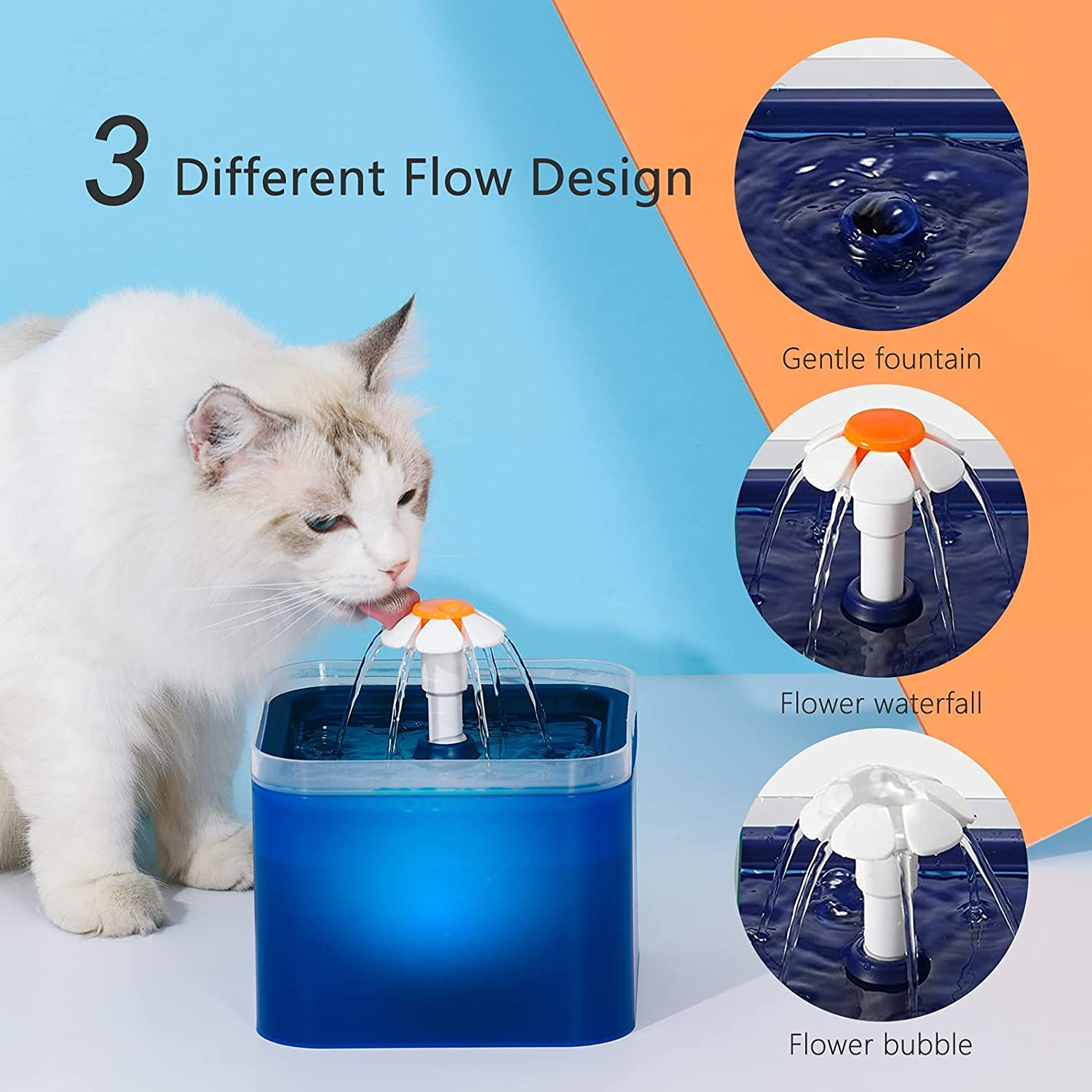 3 Different Flow Design

Gentle fountain

Flower waterfall

Flower bubble