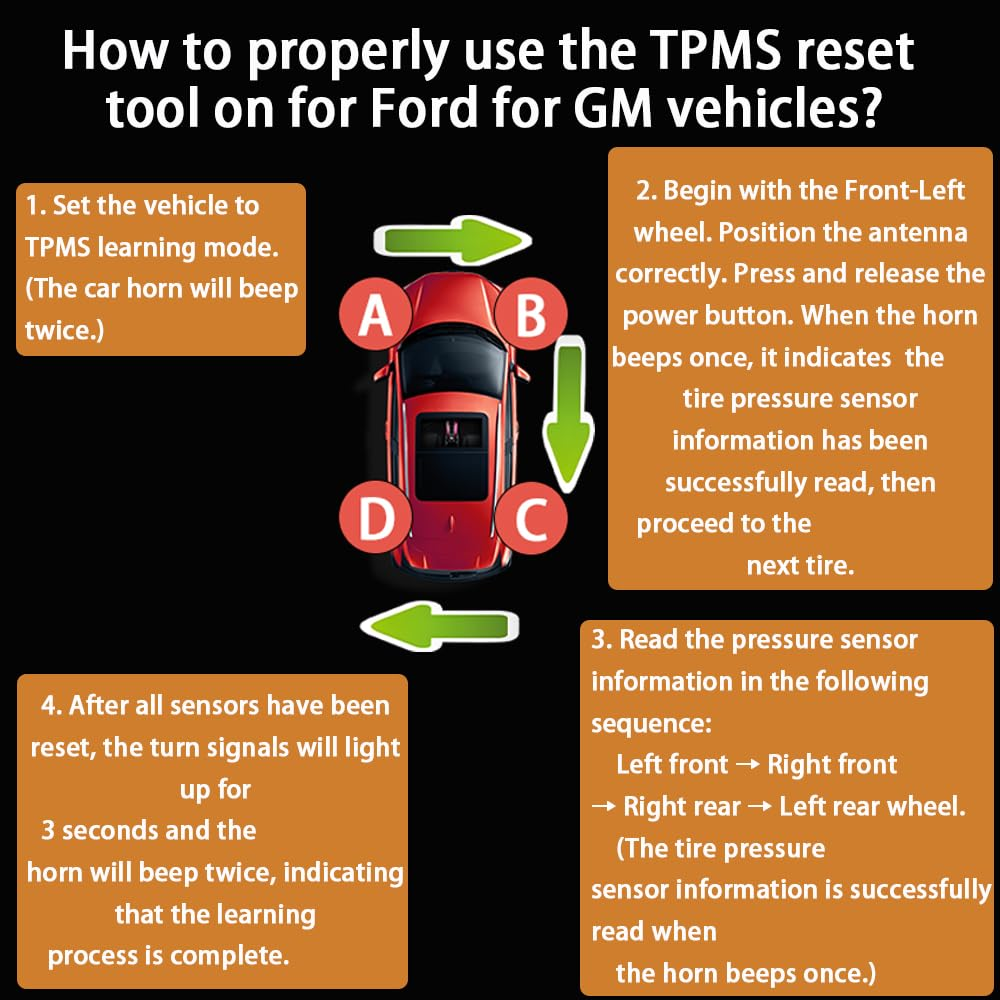 How to properly use the TPMS reset tool on for Ford for GM vehicles?

1. Set the vehicle to TPMS learning mode. (The car horn will beep twice.)

A

B

D

C

2. Begin with the Front-Left wheel. Position the antenna correctly. Press and release the power button. When the horn beeps once, it indicates the tire pressure sensor information has been successfully read, then proceed to the next tire.

3. Read the pressure sensor information in the following sequence:
Left front → Right front → Right rear → Left rear wheel.
(The tire pressure sensor information is successfully read when the horn beeps once.)

4. After all sensors have been reset, the turn signals will light up for 3 seconds and the horn will beep twice, indicating that the learning process is complete.