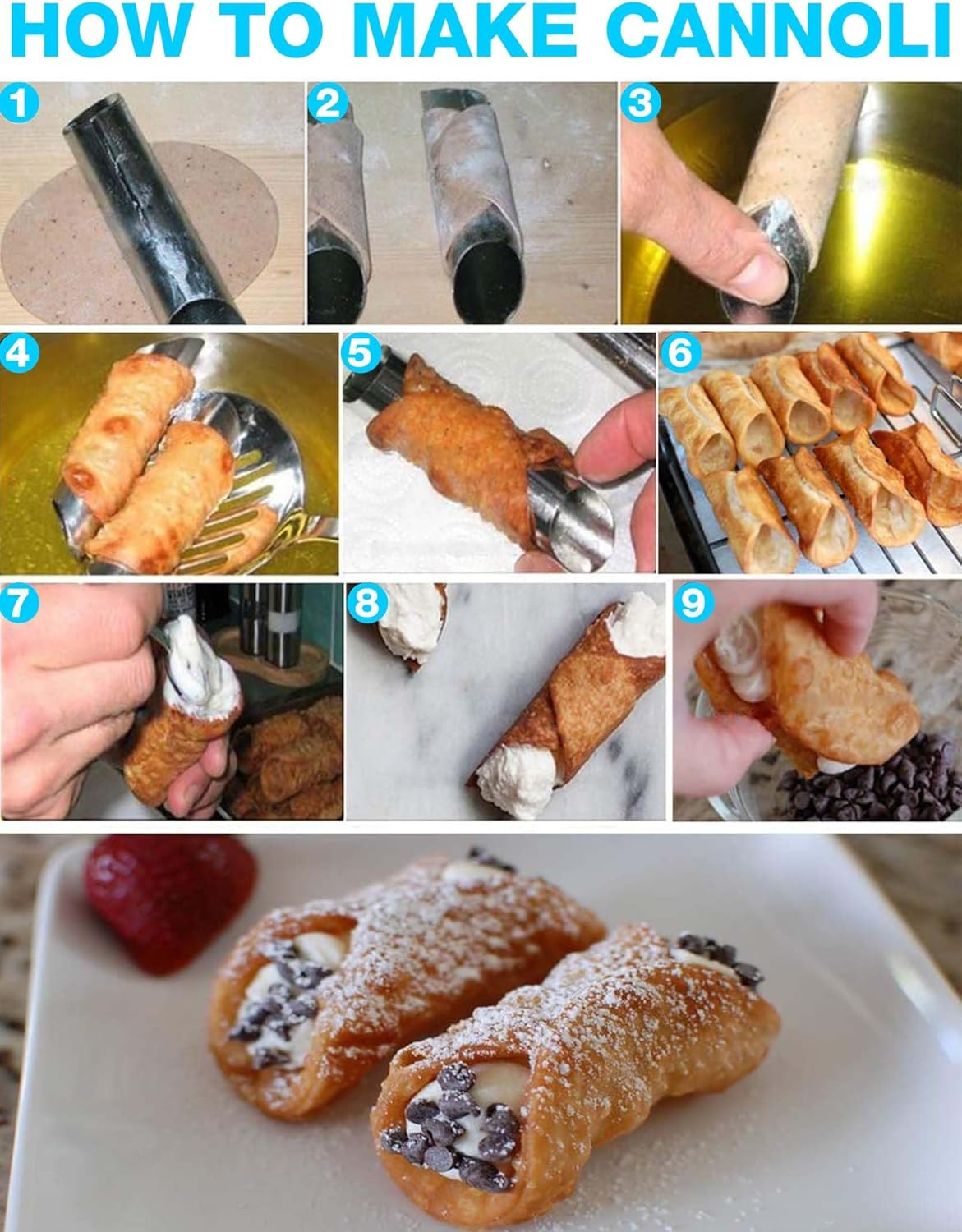 HOW TO MAKE CANNOLI

1

2

3

4

5

6

7

8

9