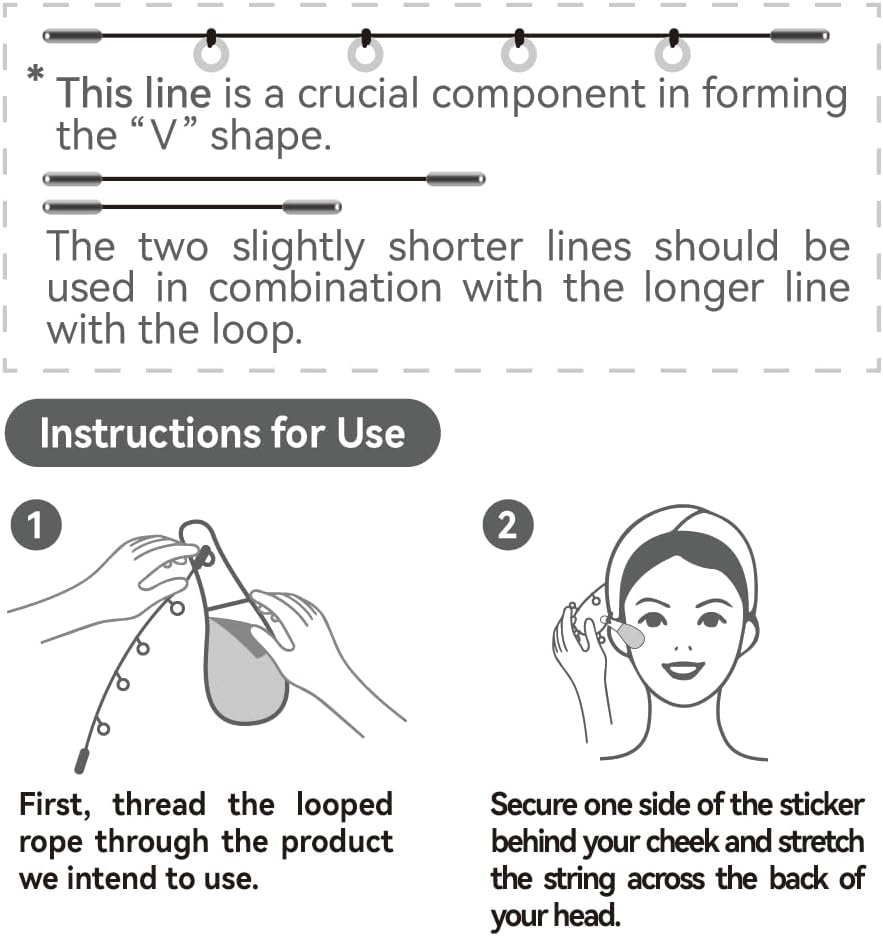 * This line is a crucial component in forming the “V” shape.

The two slightly shorter lines should be used in combination with the longer line with the loop.

Instructions for Use

1

First, thread the looped rope through the product we intend to use.

2

Secure one side of the sticker behind your cheek and stretch the string across the back of your head.