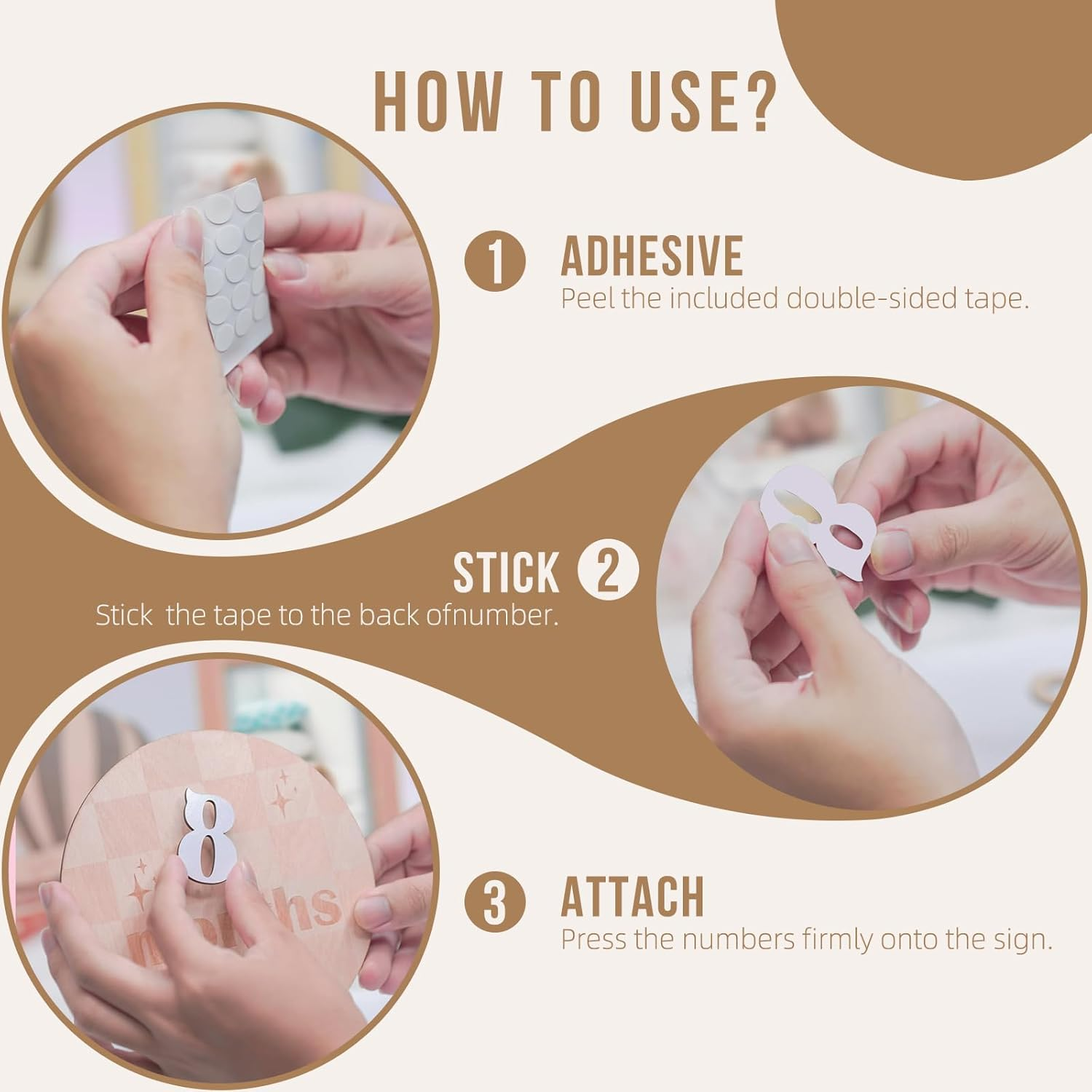 HOW TO USE?

1 ADHESIVE
Peel the included double-sided tape.

STICK 2
Stick the tape to the back ofnumber.

8
months

3 ATTACH
Press the numbers firmly onto the sign.