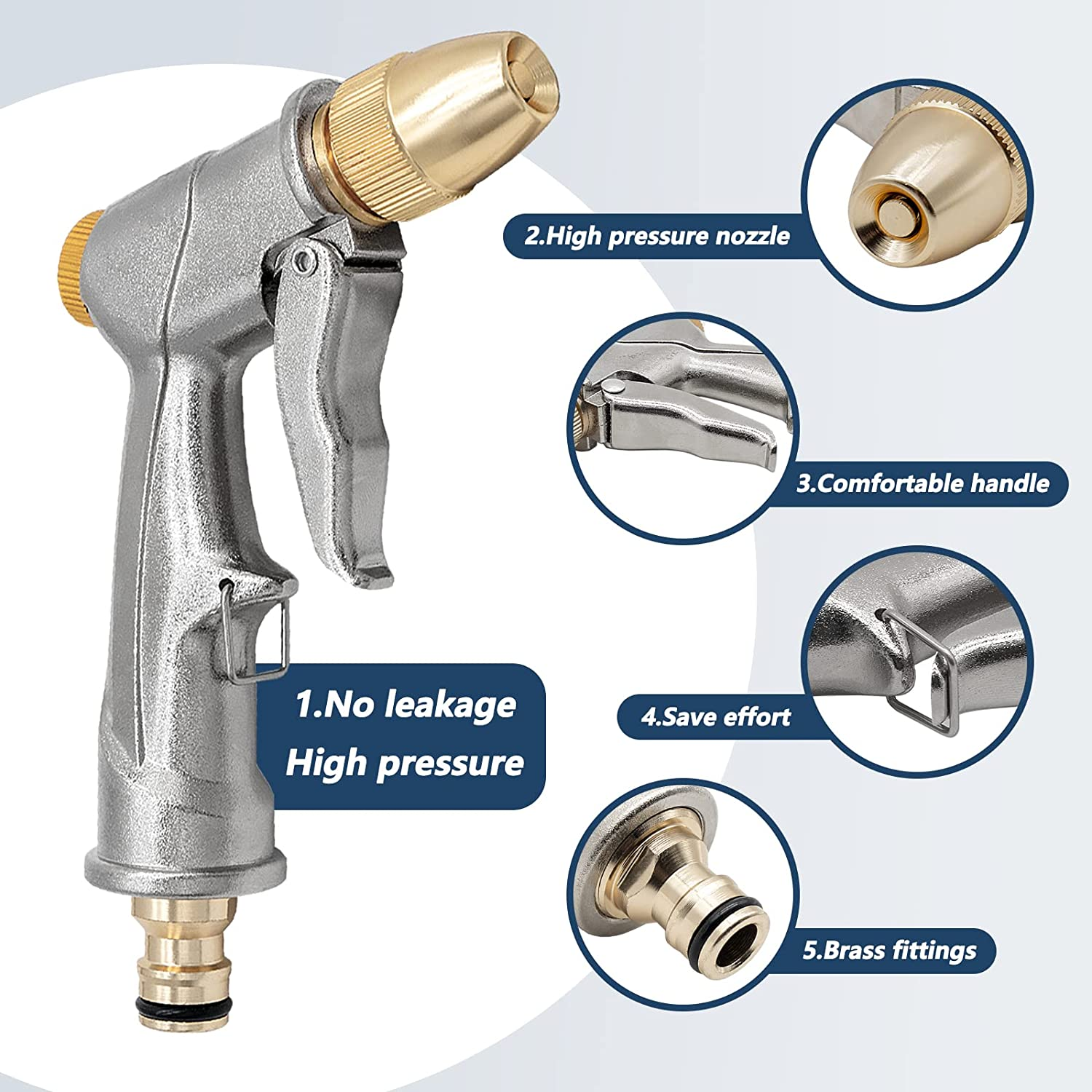 2.High pressure nozzle

3.Comfortable handle

1.No leakage
High pressure

4.Save effort

5.Brass fittings