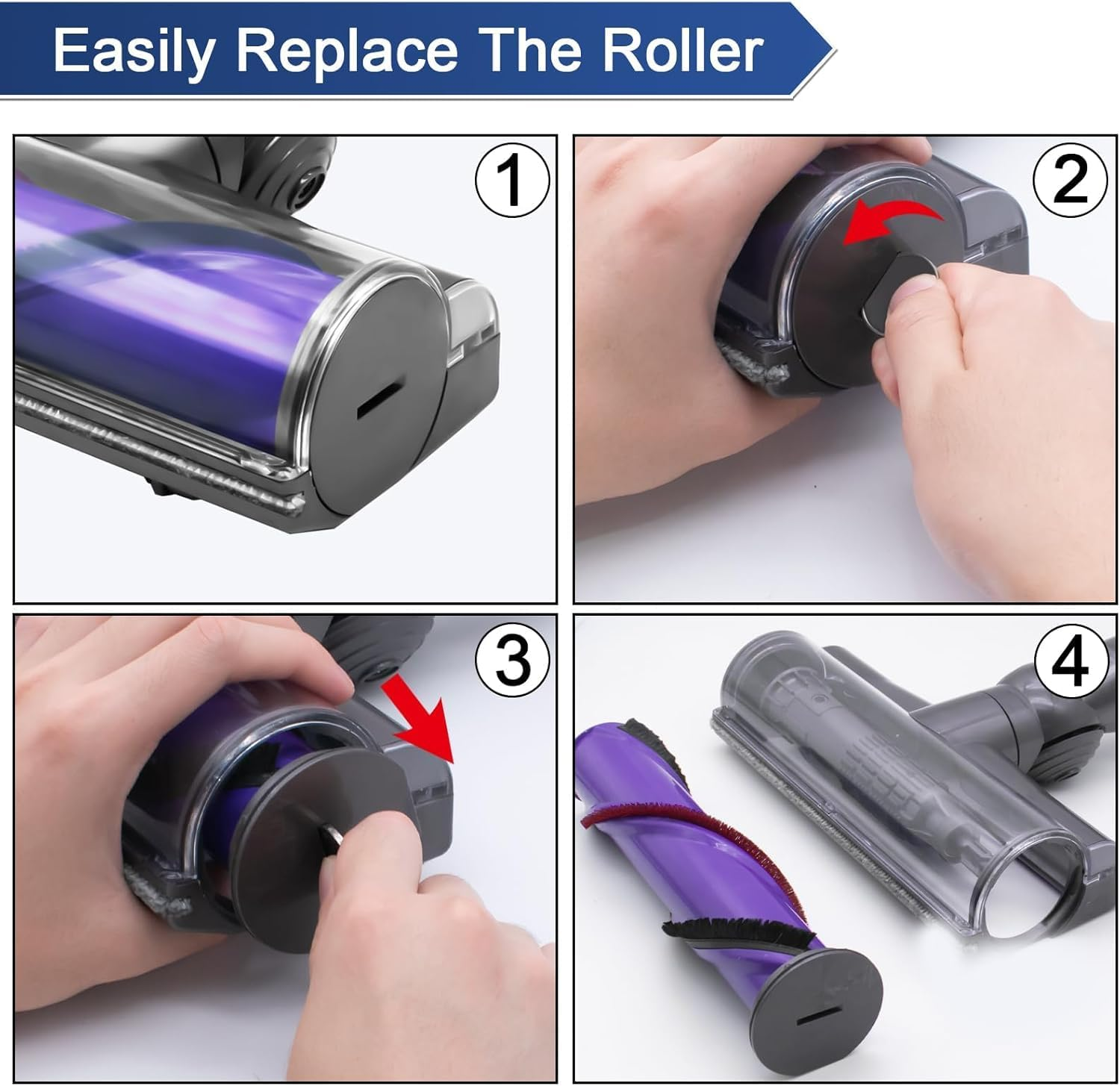 Easily Replace The Roller

1

2

3

4