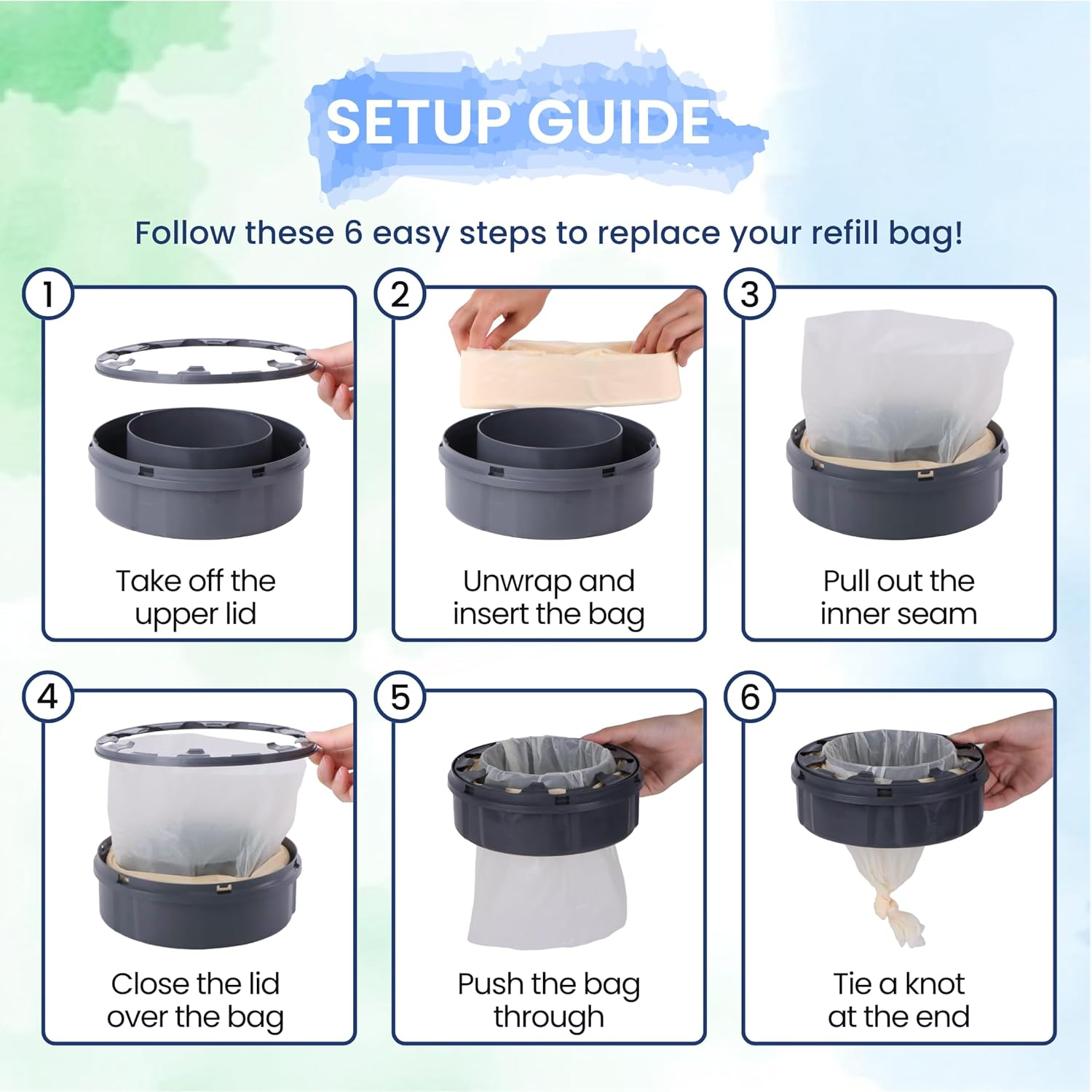 SETUP GUIDE

Follow these 6 easy steps to replace your refill bag!

1
Take off the upper lid

2
Unwrap and insert the bag

3
Pull out the inner seam

4
Close the lid over the bag

5
Push the bag through

6
Tie a knot at the end