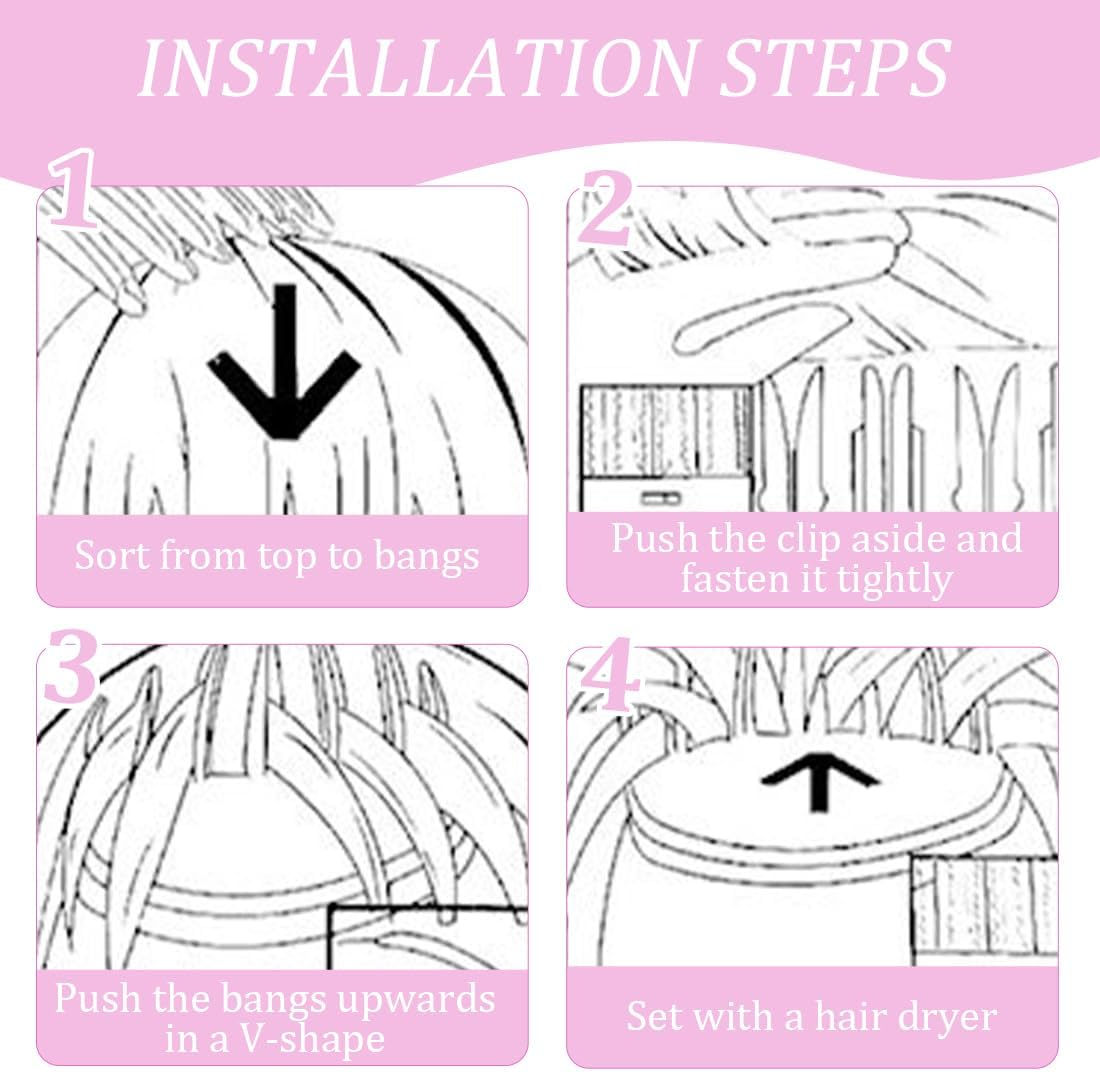 INSTALLATION STEPS

1

Sort from top to bangs

2

Push the clip aside and fasten it tightly

3

Push the bangs upwards in a V-shape

4

Set with a hair dryer