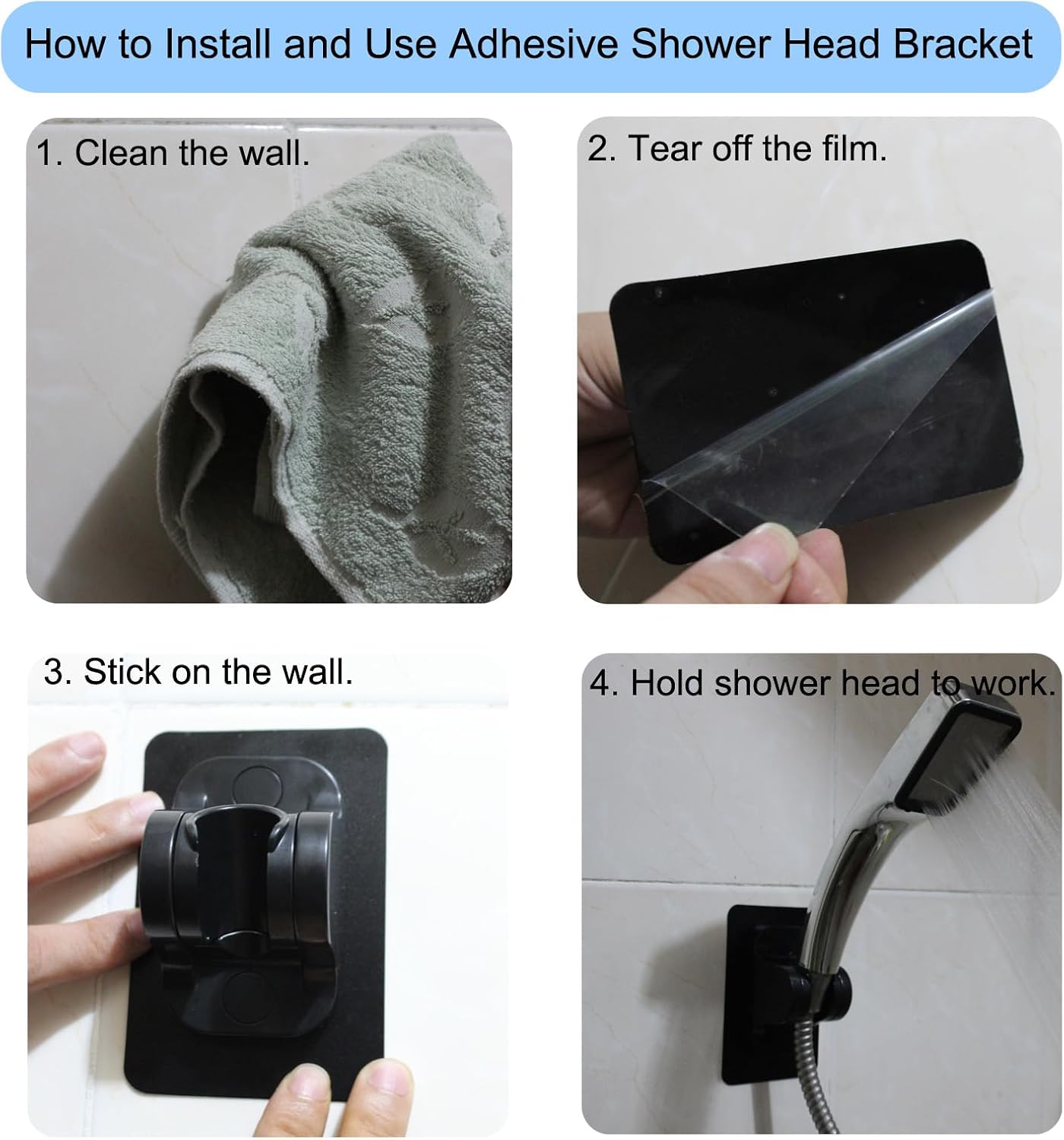 How to Install and Use Adhesive Shower Head Bracket

1. Clean the wall.

2. Tear off the film.

3. Stick on the wall.

4. Hold shower head to work.