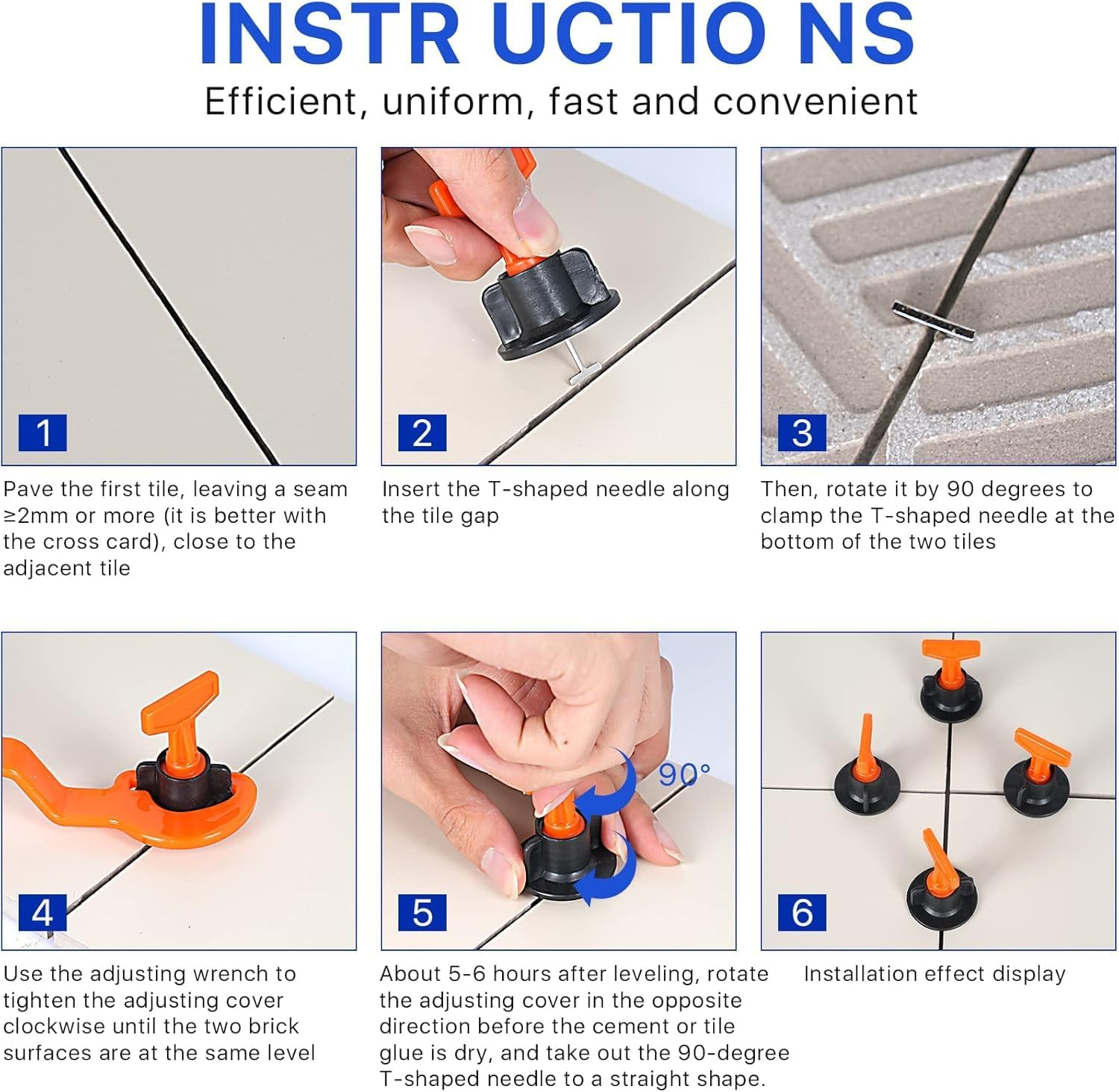 INSTR UCTIO NS

Efficient, uniform, fast and convenient

1

Pave the first tile, leaving a seam ≥2mm or more (it is better with the cross card), close to the adjacent tile

2

Insert the T-shaped needle along the tile gap

3

Then, rotate it by 90 degrees to clamp the T-shaped needle at the bottom of the two tiles

4

Use the adjusting wrench to tighten the adjusting cover clockwise until the two brick surfaces are at the same level

90°

5

About 5-6 hours after leveling, rotate the adjusting cover in the opposite direction before the cement or tile glue is dry, and take out the 90-degree T-shaped needle to a straight shape.

6

Installation effect display