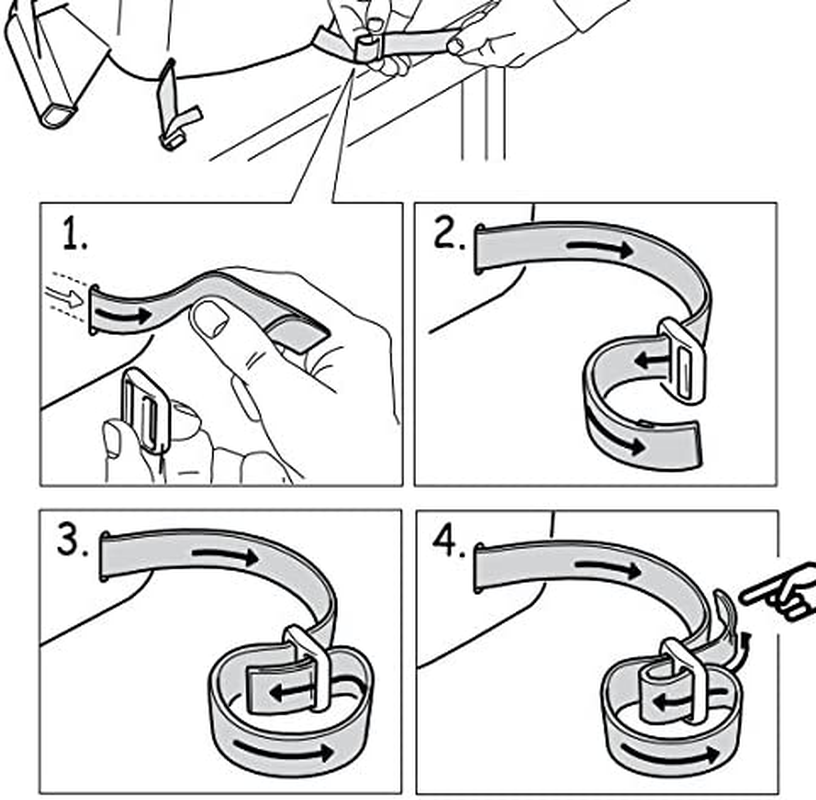 1.

2.

3.

4.