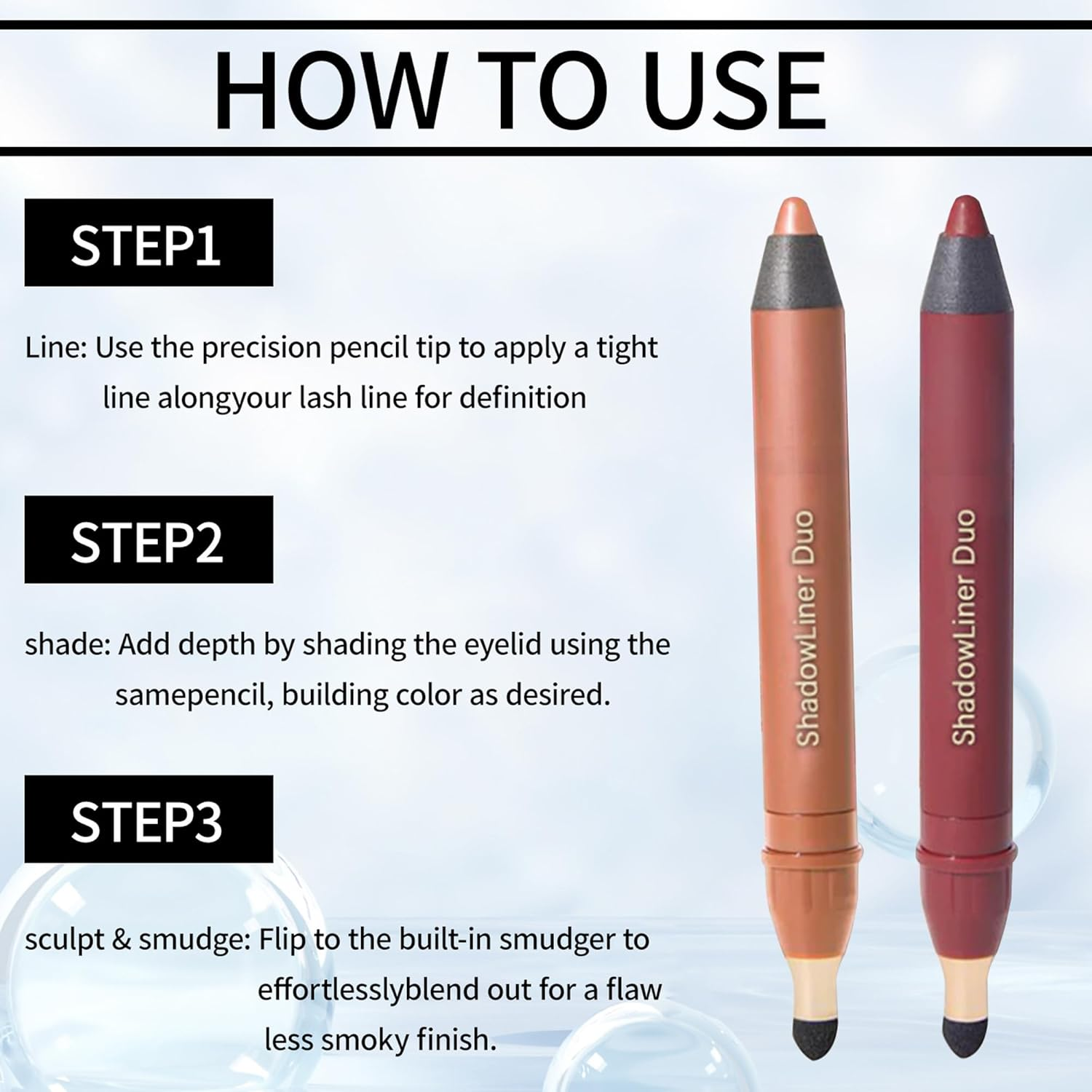 HOW TO USE

STEP1

Line: Use the precision pencil tip to apply a tight line alongyour lash line for definition

STEP2

shade: Add depth by shading the eyelid using the samepencil, building color as desired.

STEP3

sculpt & smudge: Flip to the built-in smudger to effortlesslyblend out for a flaw less smoky finish.

ShadowLiner Duo

ShadowLiner Duo