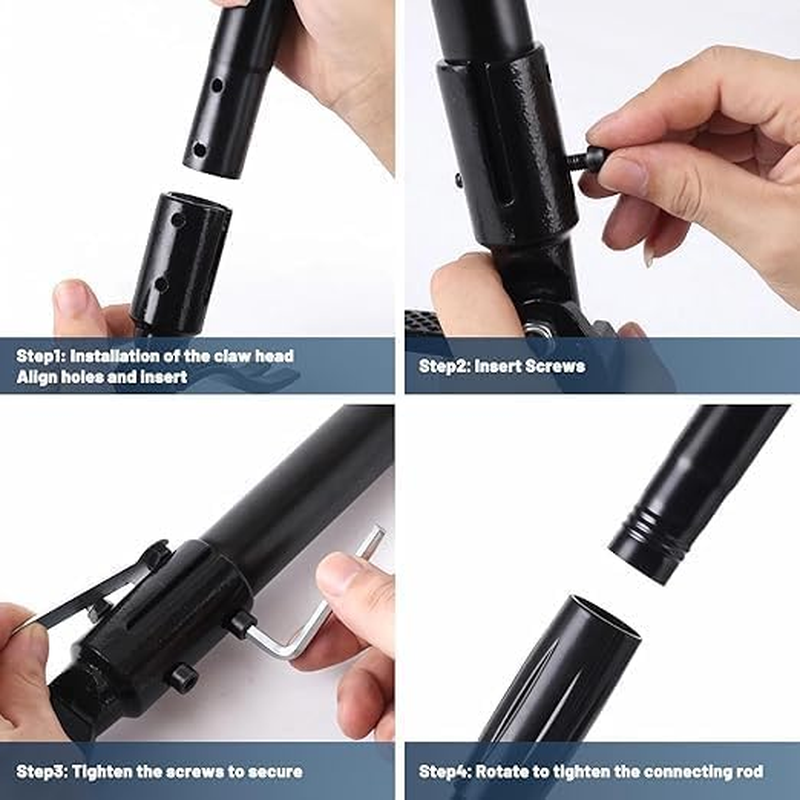 Step1: Installation of the claw head
Align holes and insert

Step2: Insert Screws

Step3: Tighten the screws to secure

Step4: Rotate to tighten the connecting rod