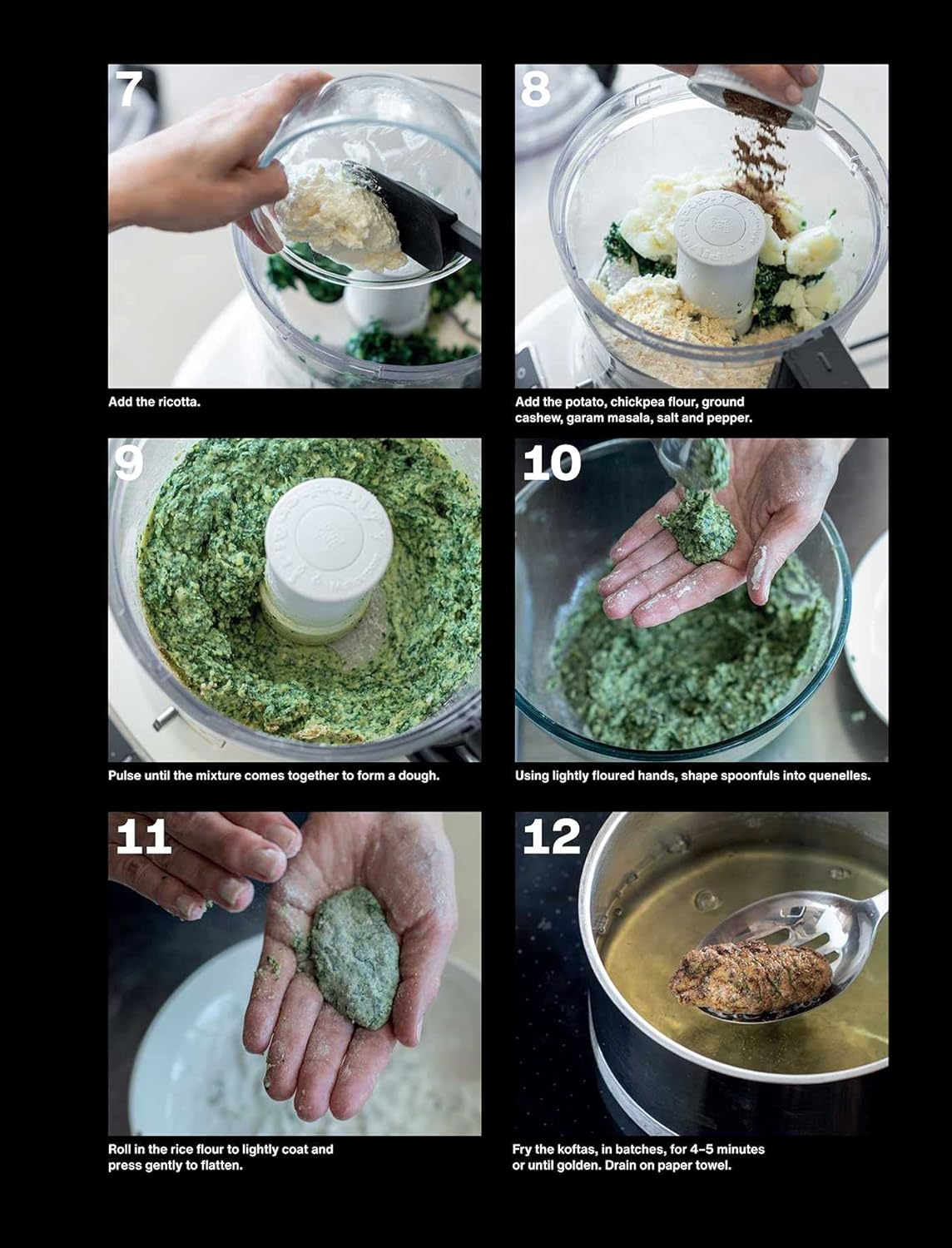 7

Add the ricotta.

8

Add the potato, chickpea flour, ground cashew, garam masala, salt and pepper.

9

Pulse until the mixture comes together to form a dough.

10

Using lightly floured hands, shape spoonfuls into quenelles.

11

Roll in the rice flour to lightly coat and press gently to flatten.

12

Fry the koftas, in batches, for 4–5 minutes or until golden. Drain on paper towel.