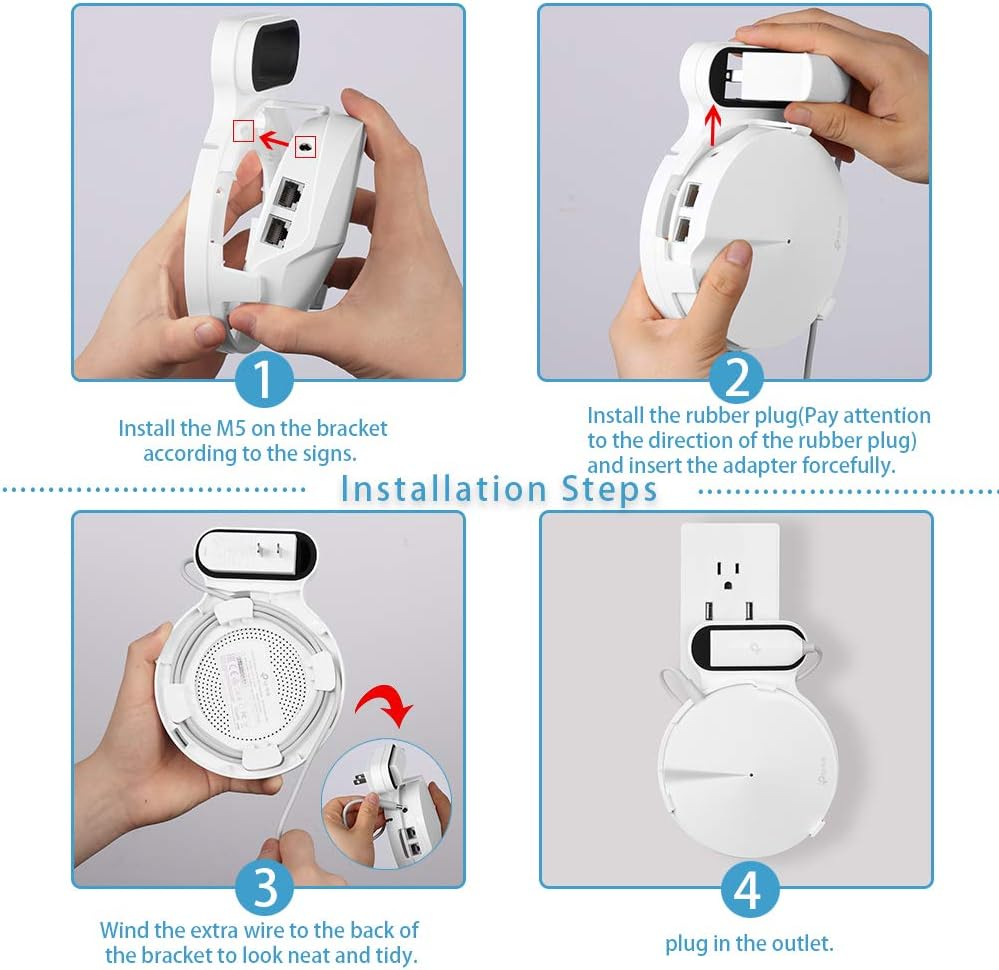 1

Install the M5 on the bracket according to the signs.

2

Install the rubber plug(Pay attention to the direction of the rubber plug) and insert the adapter forcefully.

Installation Steps

3

Wind the extra wire to the back of the bracket to look neat and tidy.

4

plug in the outlet.