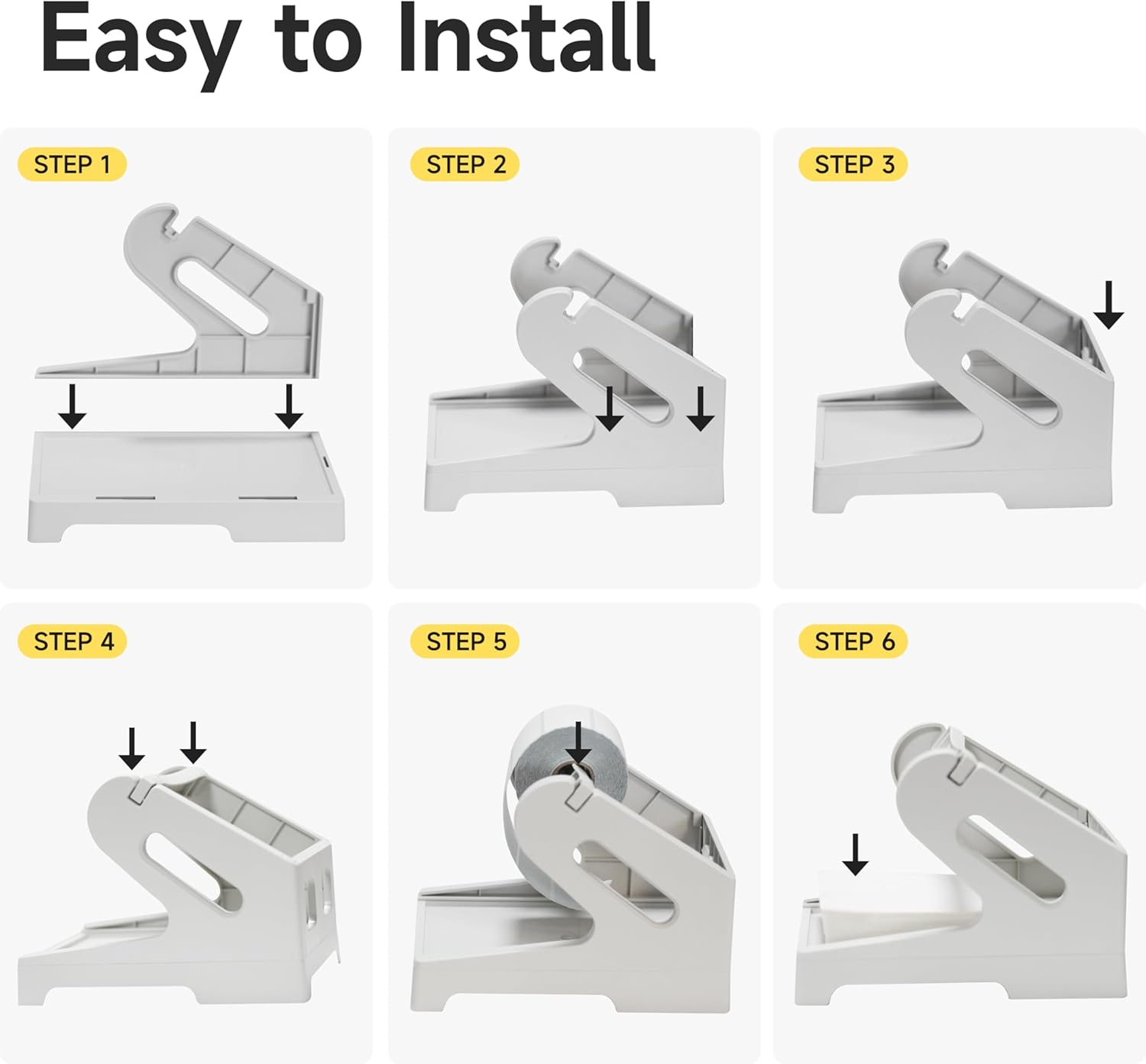 Easy to Install

STEP 1

STEP 2

STEP 3

STEP 4

STEP 5

STEP 6