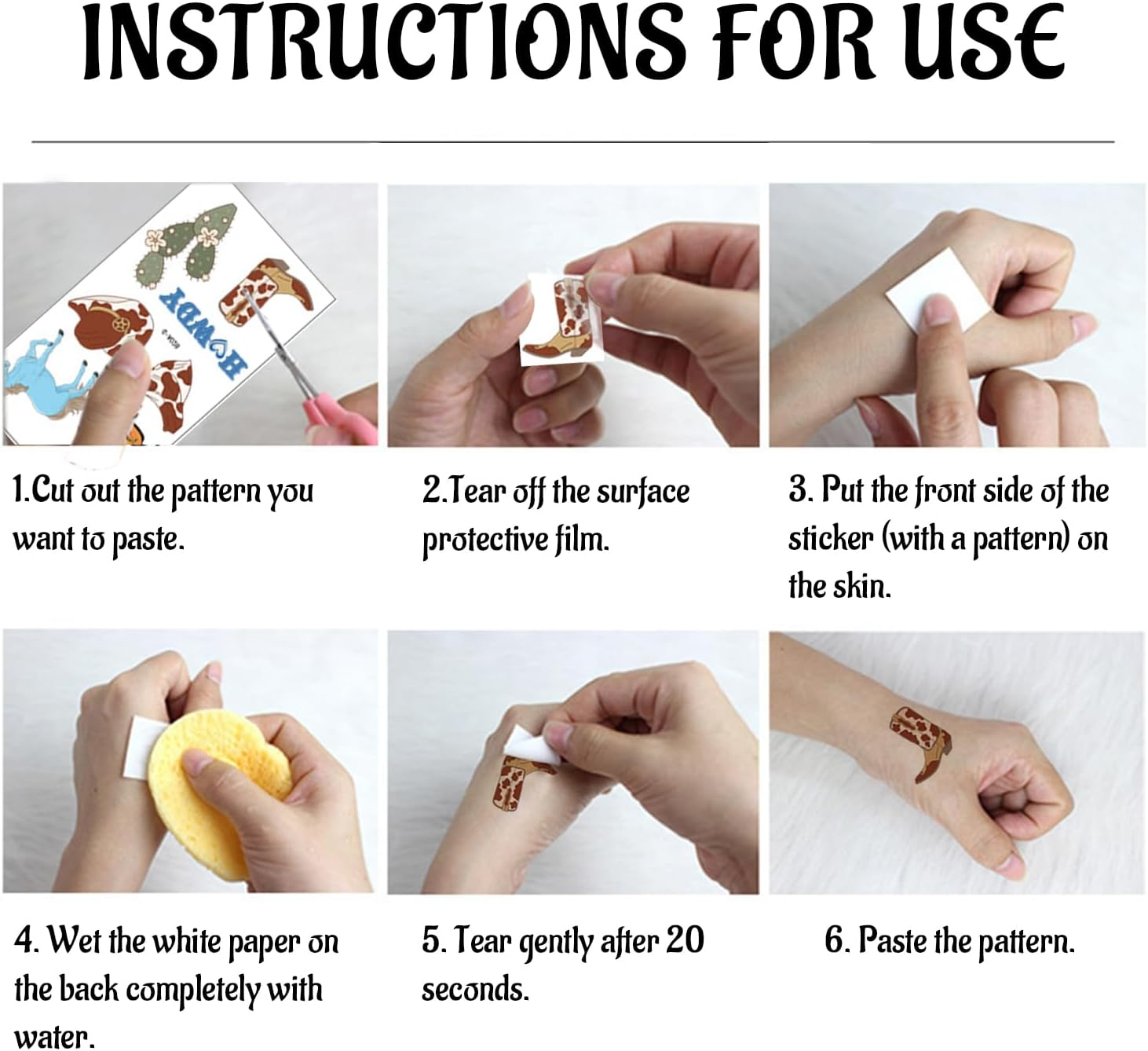 INSTRUCTIONS FOR USE

HOWDY

1.Cut out the pattern you want to paste.

2.Tear off the surface protective film.

3. Put the front side of the sticker (with a pattern) on the skin.

4. Wet the white paper on the back completely with water.

5. Tear gently after 20 seconds.

6. Paste the pattern.