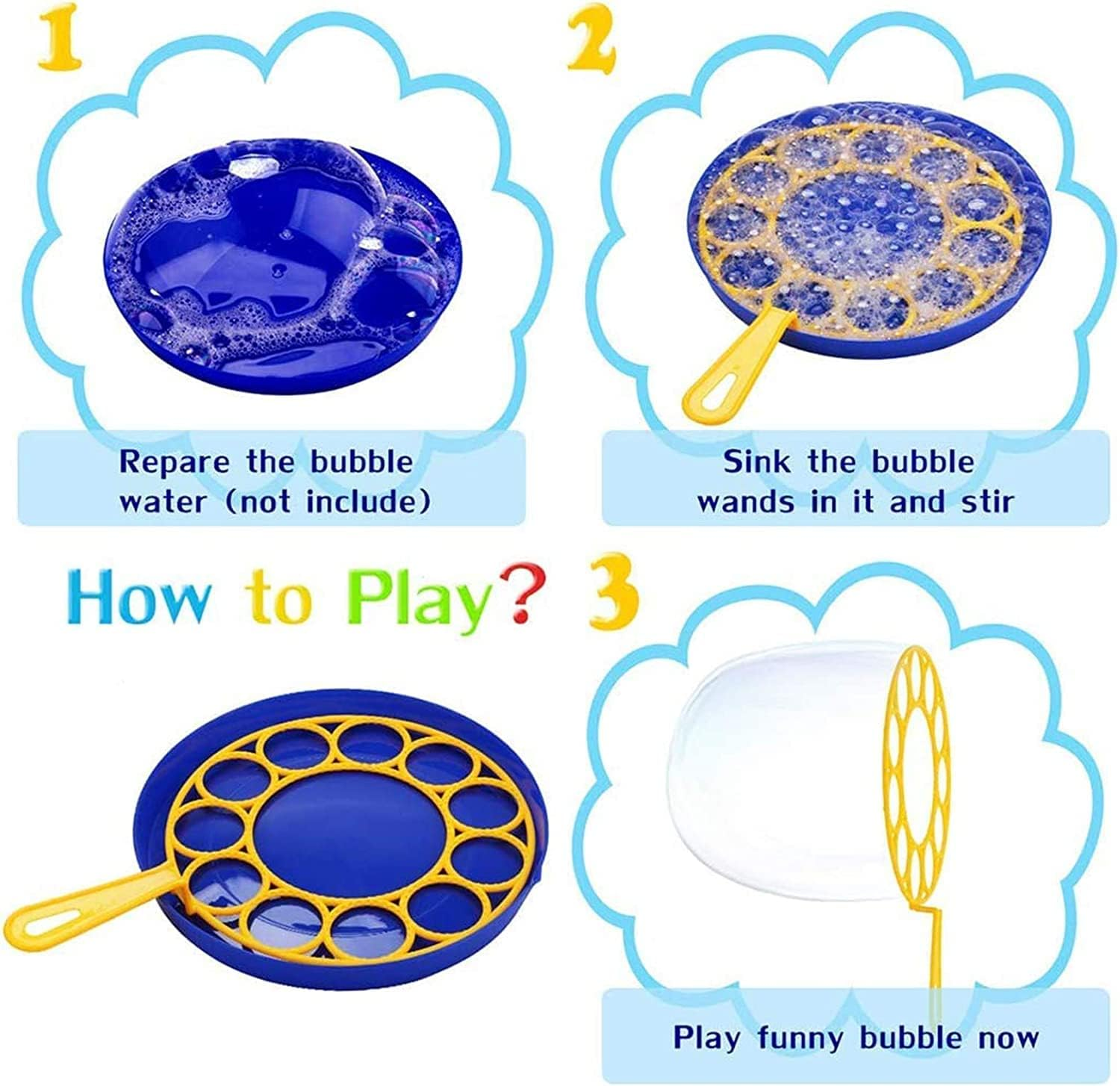 1

Repare the bubble water (not include)

2

Sink the bubble wands in it and stir

How to Play?

3

Play funny bubble now