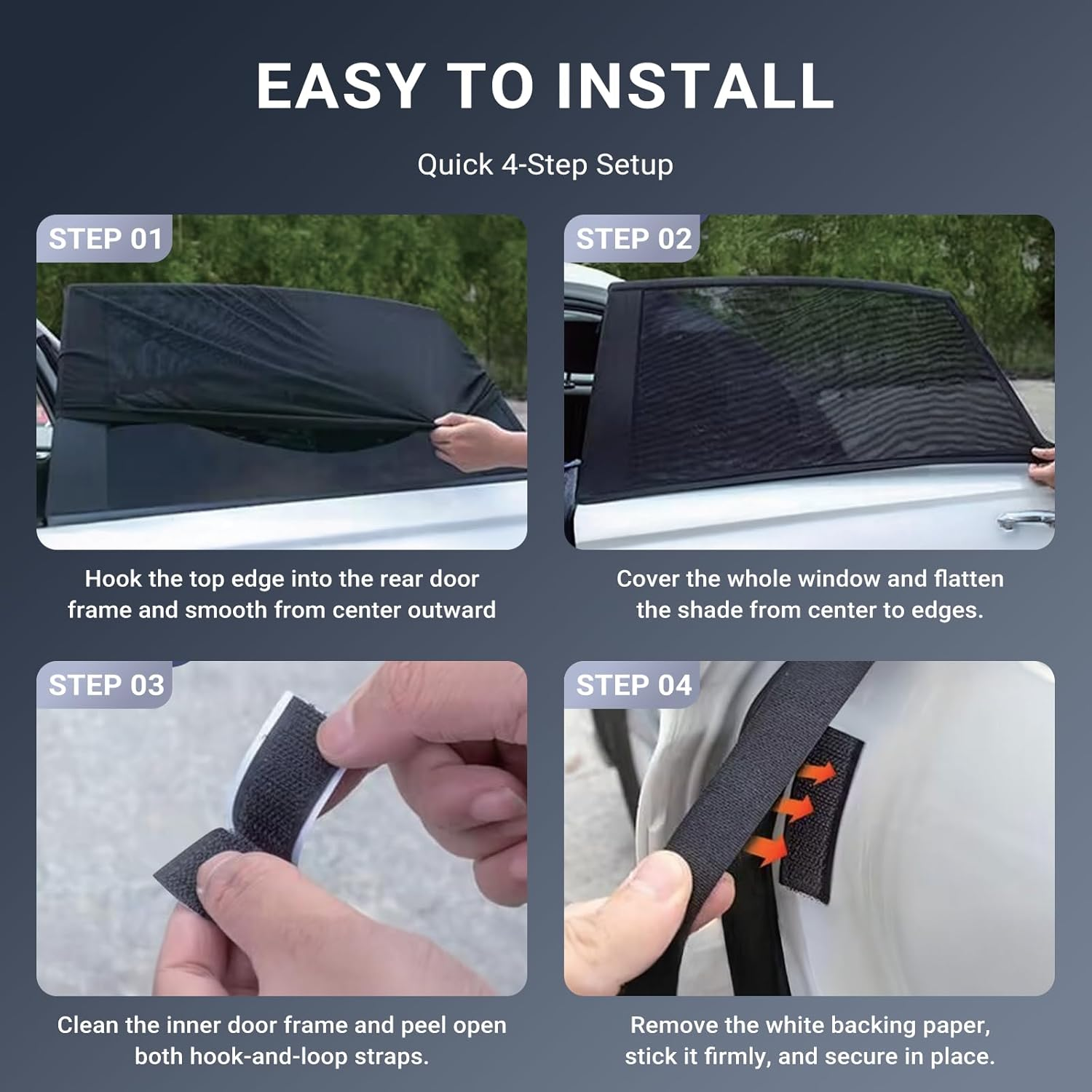 EASY TO INSTALL

Quick 4-Step Setup

STEP 01

Hook the top edge into the rear door frame and smooth from center outward

STEP 02

Cover the whole window and flatten the shade from center to edges.

STEP 03

Clean the inner door frame and peel open both hook-and-loop straps.

STEP 04

Remove the white backing paper, stick it firmly, and secure in place.