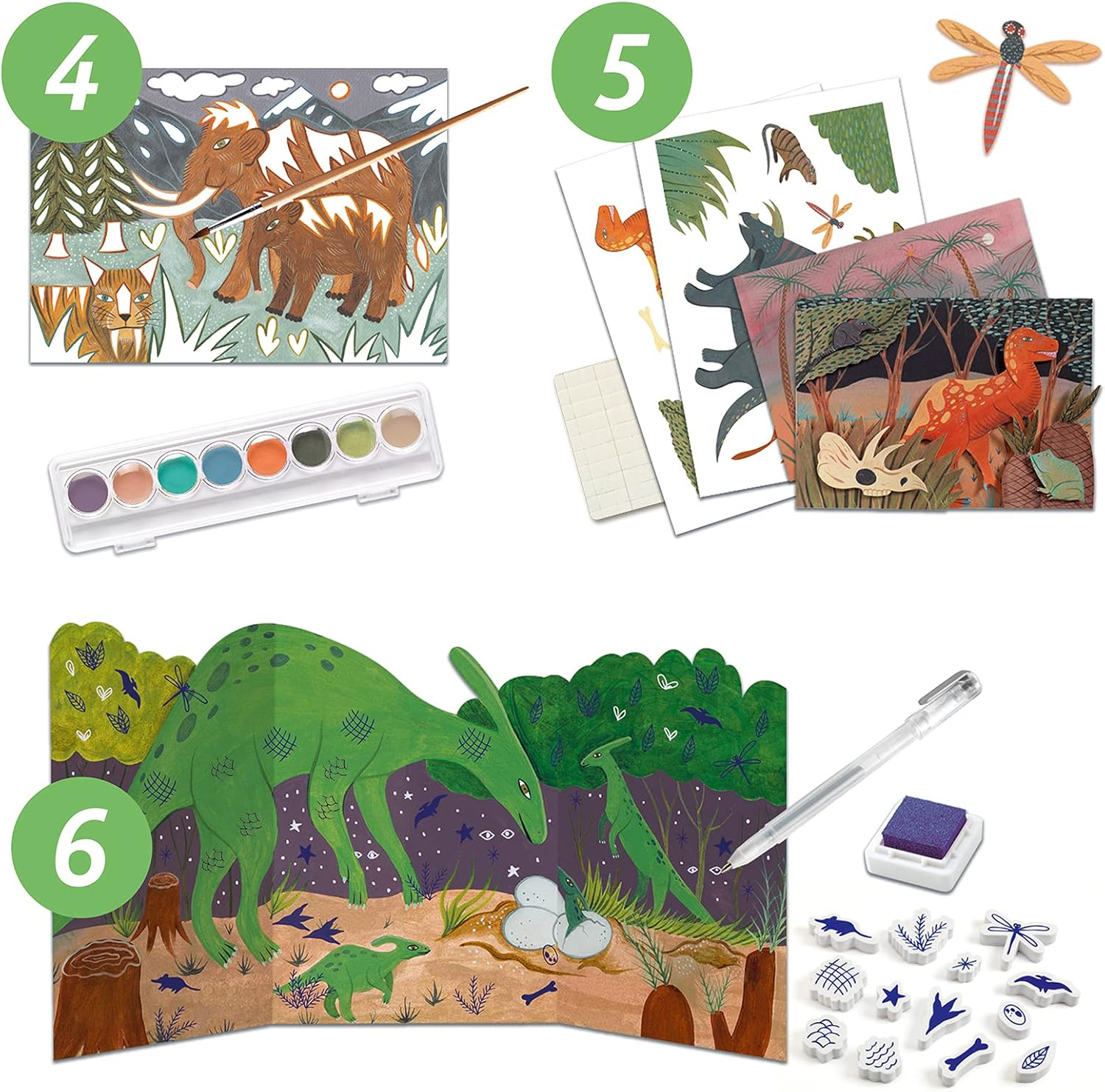 4

5

6