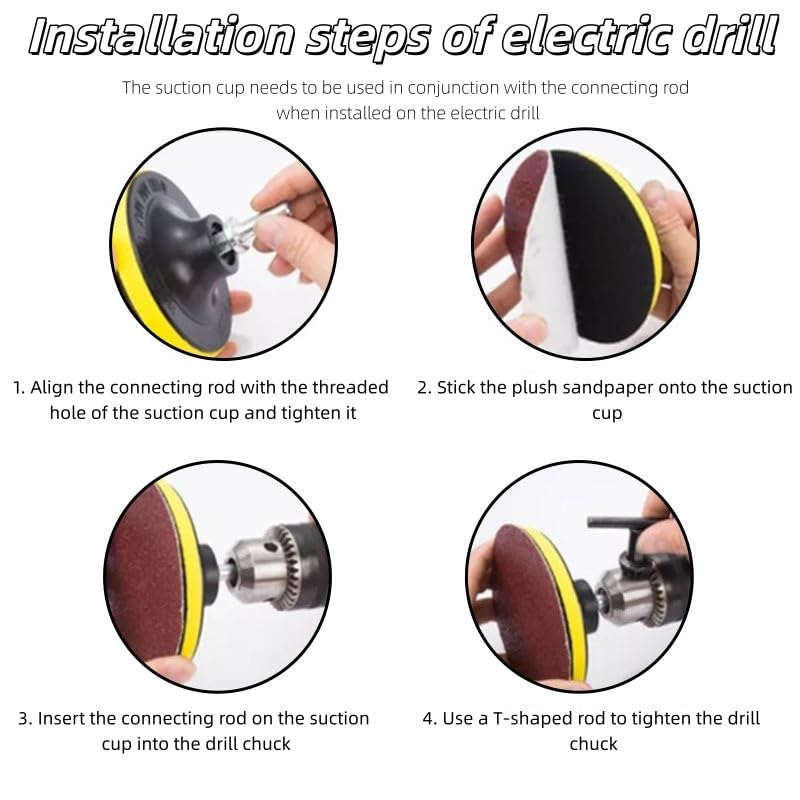 Installation steps of electric drill

The suction cup needs to be used in conjunction with the connecting rod when installed on the electric drill

1. Align the connecting rod with the threaded hole of the suction cup and tighten it

2. Stick the plush sandpaper onto the suction cup

3. Insert the connecting rod on the suction cup into the drill chuck

4. Use a T-shaped rod to tighten the drill chuck