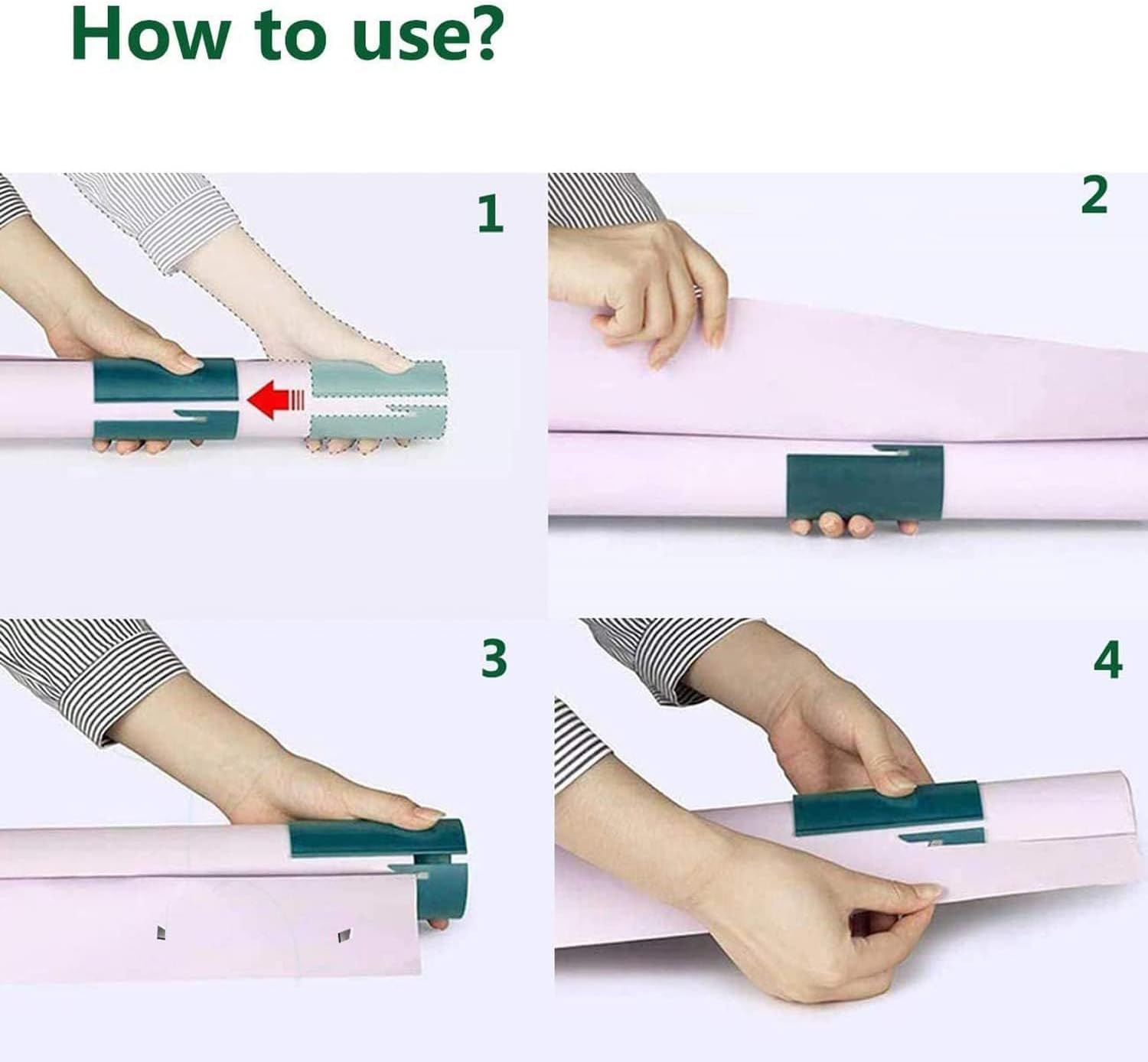 How to use?

1

2

3

4