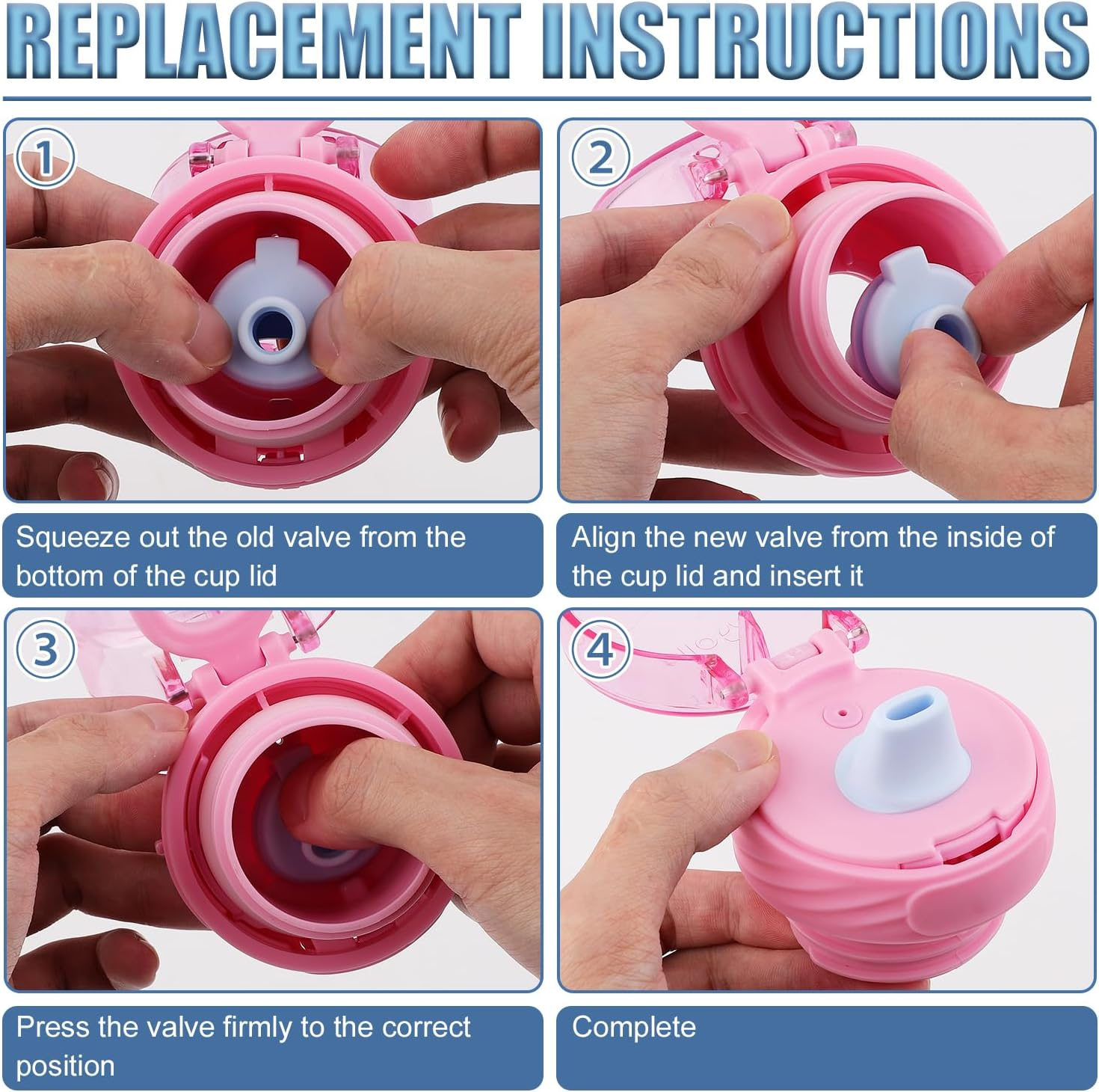 REPLACEMENT INSTRUCTIONS

1

Squeeze out the old valve from the bottom of the cup lid

2

Align the new valve from the inside of the cup lid and insert it

3

Press the valve firmly to the correct position

4

Complete