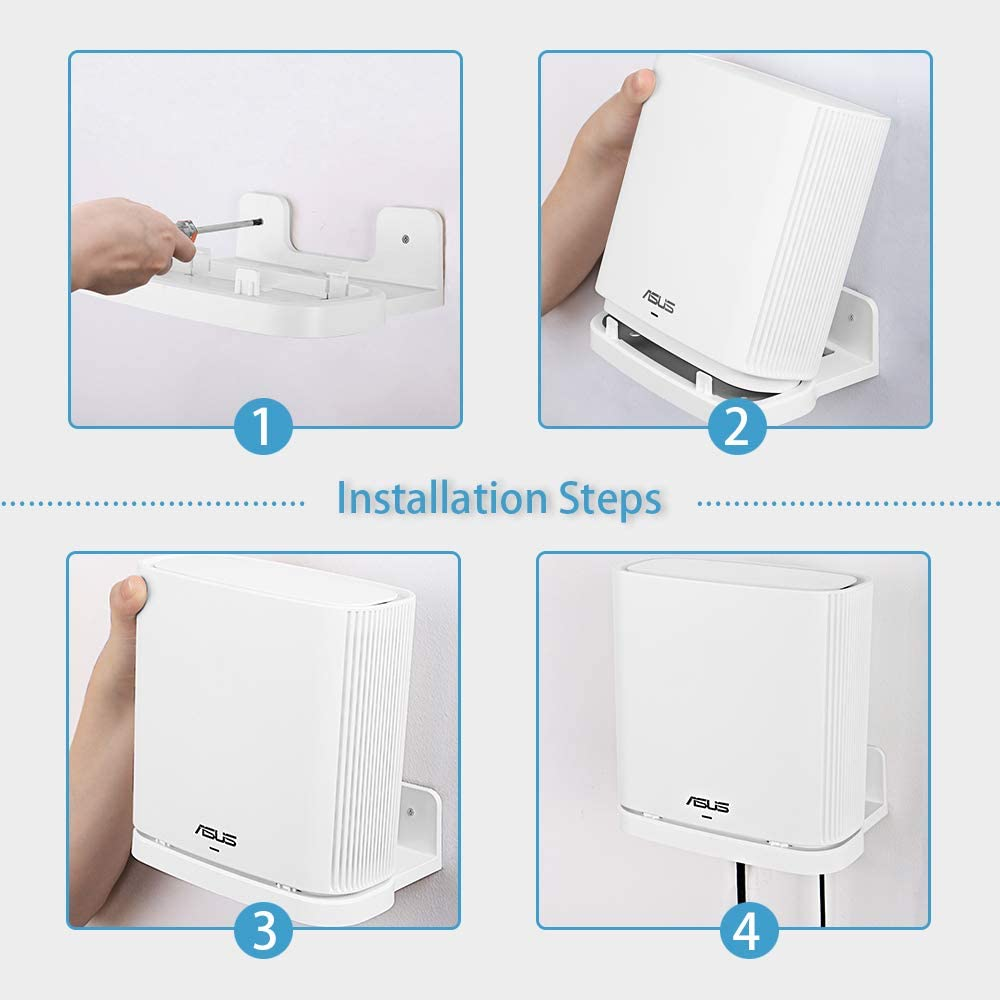 1

ASUS

2

Installation Steps

ASUS

3

ASUS

4