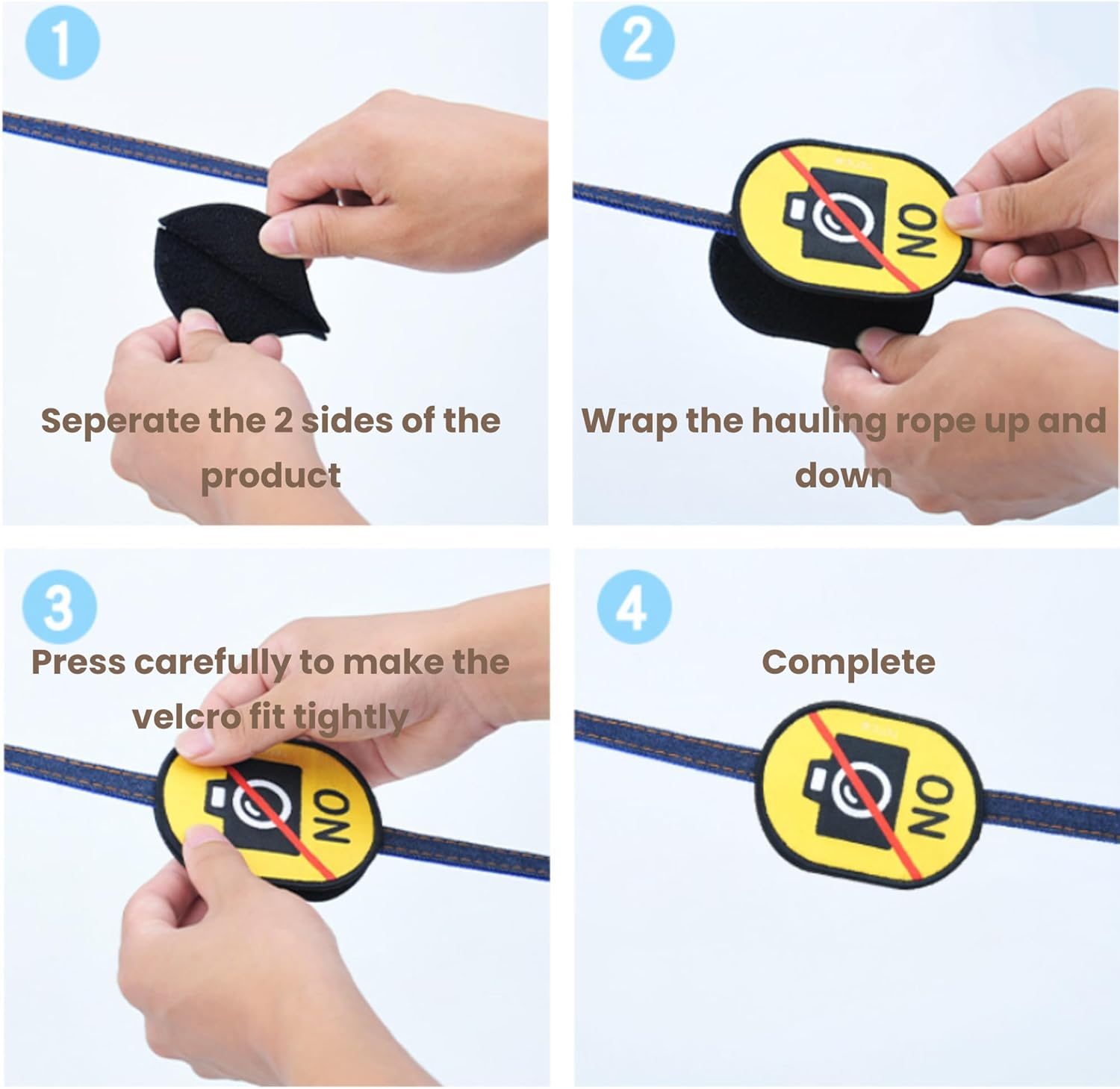 1

Seperate the 2 sides of the product

2

NO

Wrap the hauling rope up and down

3

Press carefully to make the velcro fit tightly

NO

4

Complete

NO