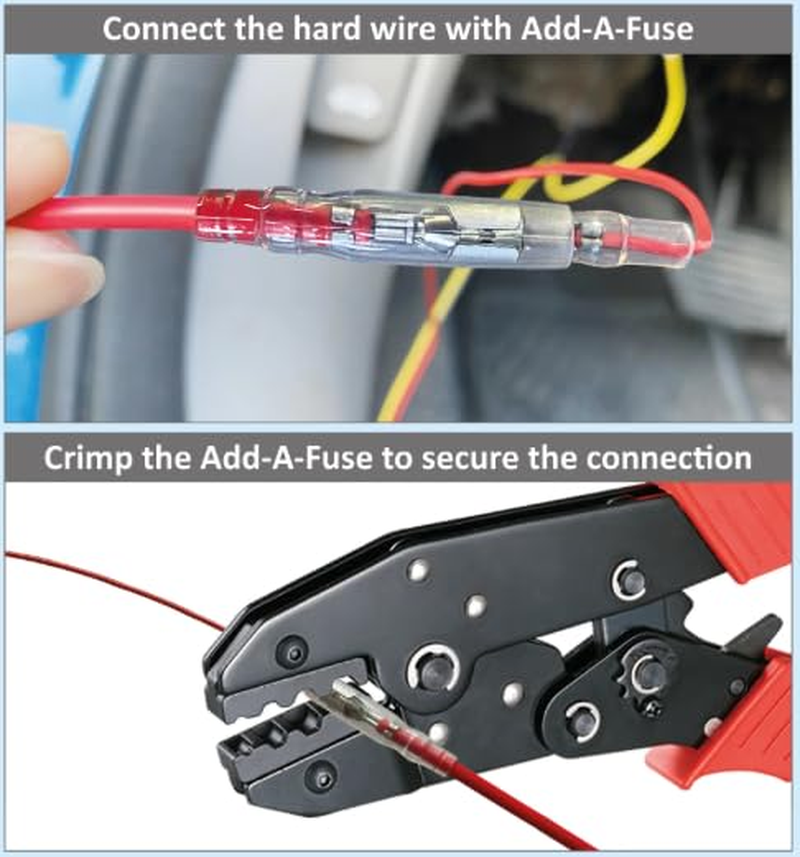 Connect the hard wire with Add-A-Fuse

Crimp the Add-A-Fuse to secure the connection