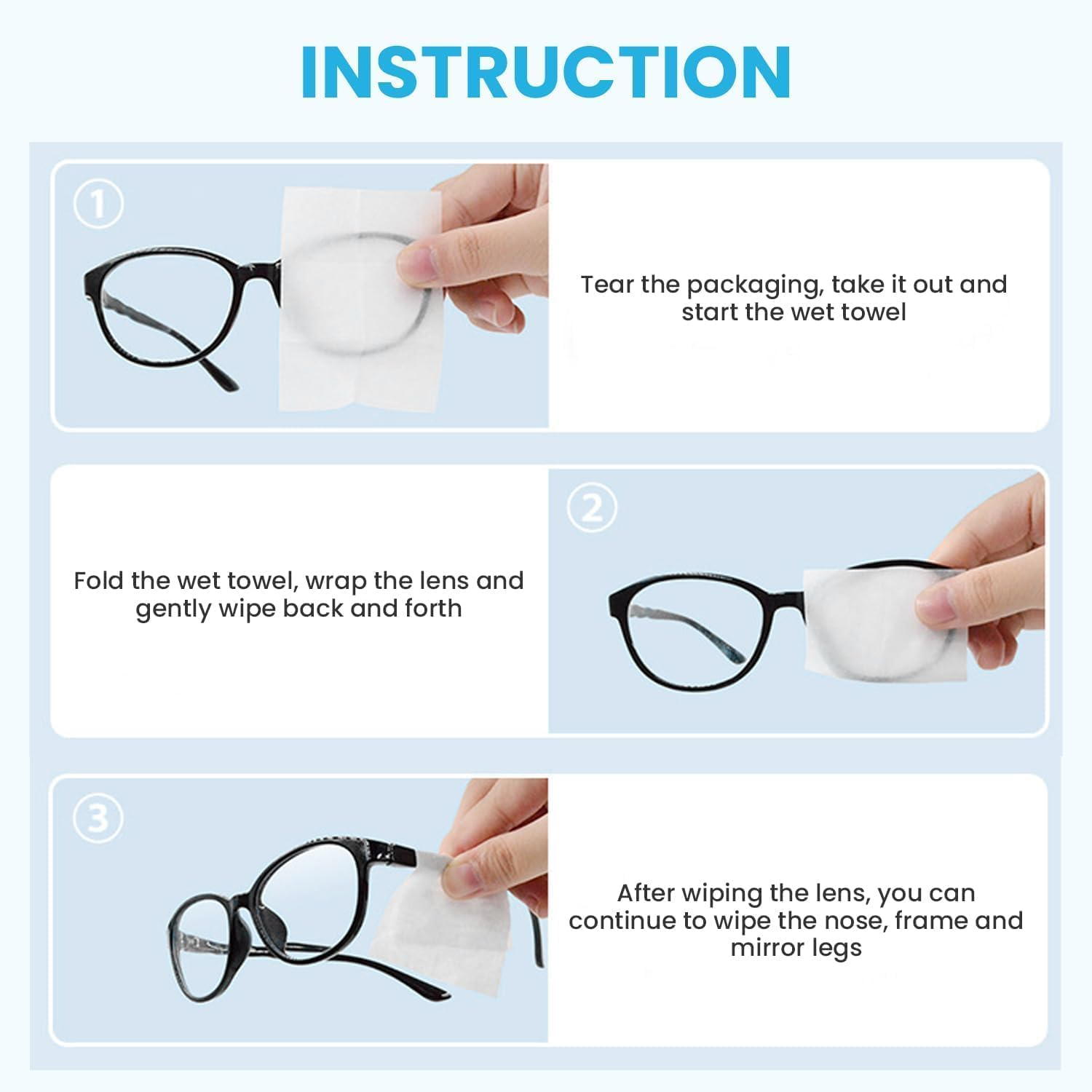 INSTRUCTION

①

Tear the packaging, take it out and start the wet towel

Fold the wet towel, wrap the lens and gently wipe back and forth

②

③

After wiping the lens, you can continue to wipe the nose, frame and mirror legs