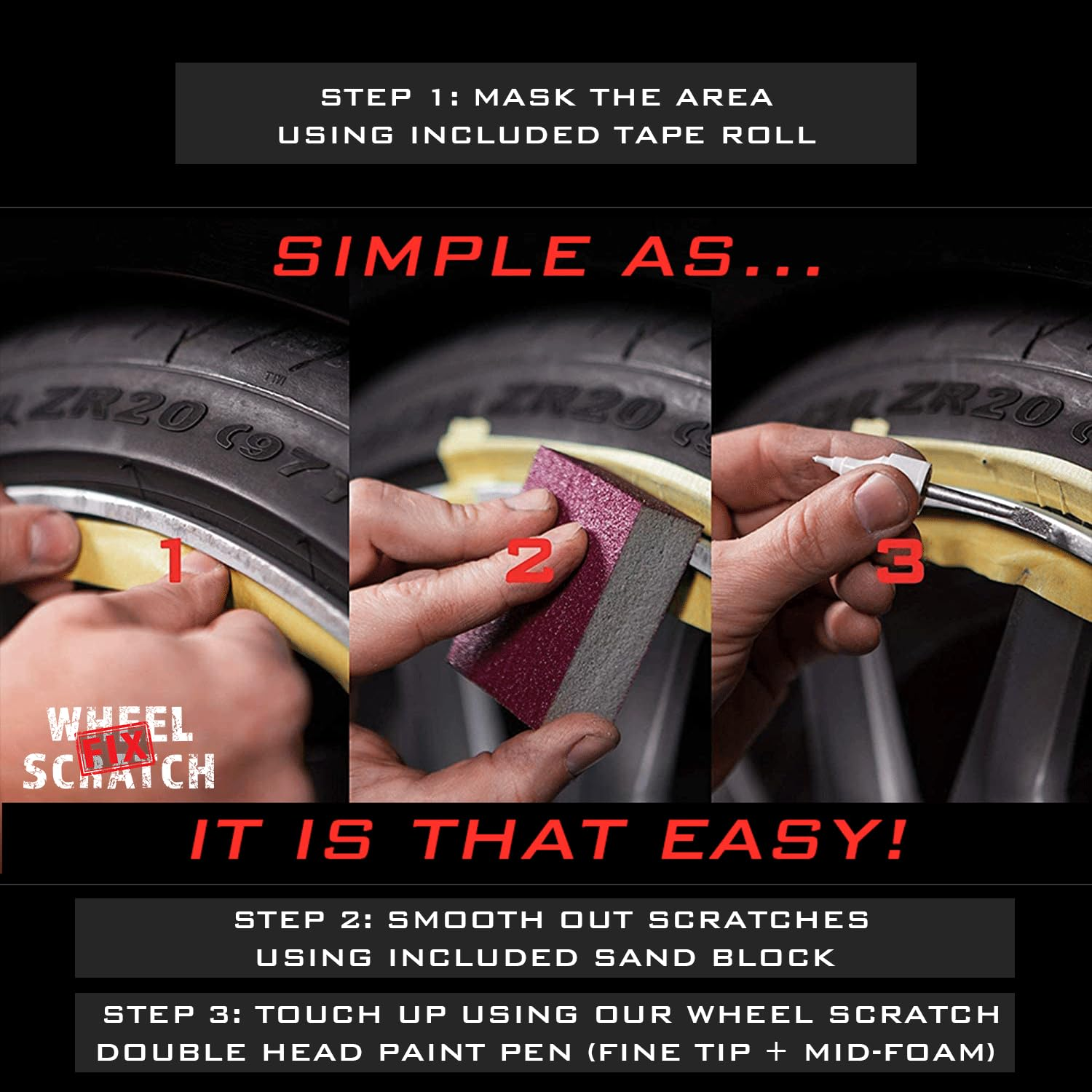 STEP 1: MASK THE AREA USING INCLUDED TAPE ROLL

SIMPLE AS...

ZR20 (97

ZR20

ZR20

1

2

3

WHEEL FIX SCRATCH

IT IS THAT EASY!

STEP 2: SMOOTH OUT SCRATCHES USING INCLUDED SAND BLOCK

STEP 3: TOUCH UP USING OUR WHEEL SCRATCH DOUBLE HEAD PAINT PEN (FINE TIP + MID-FOAM)