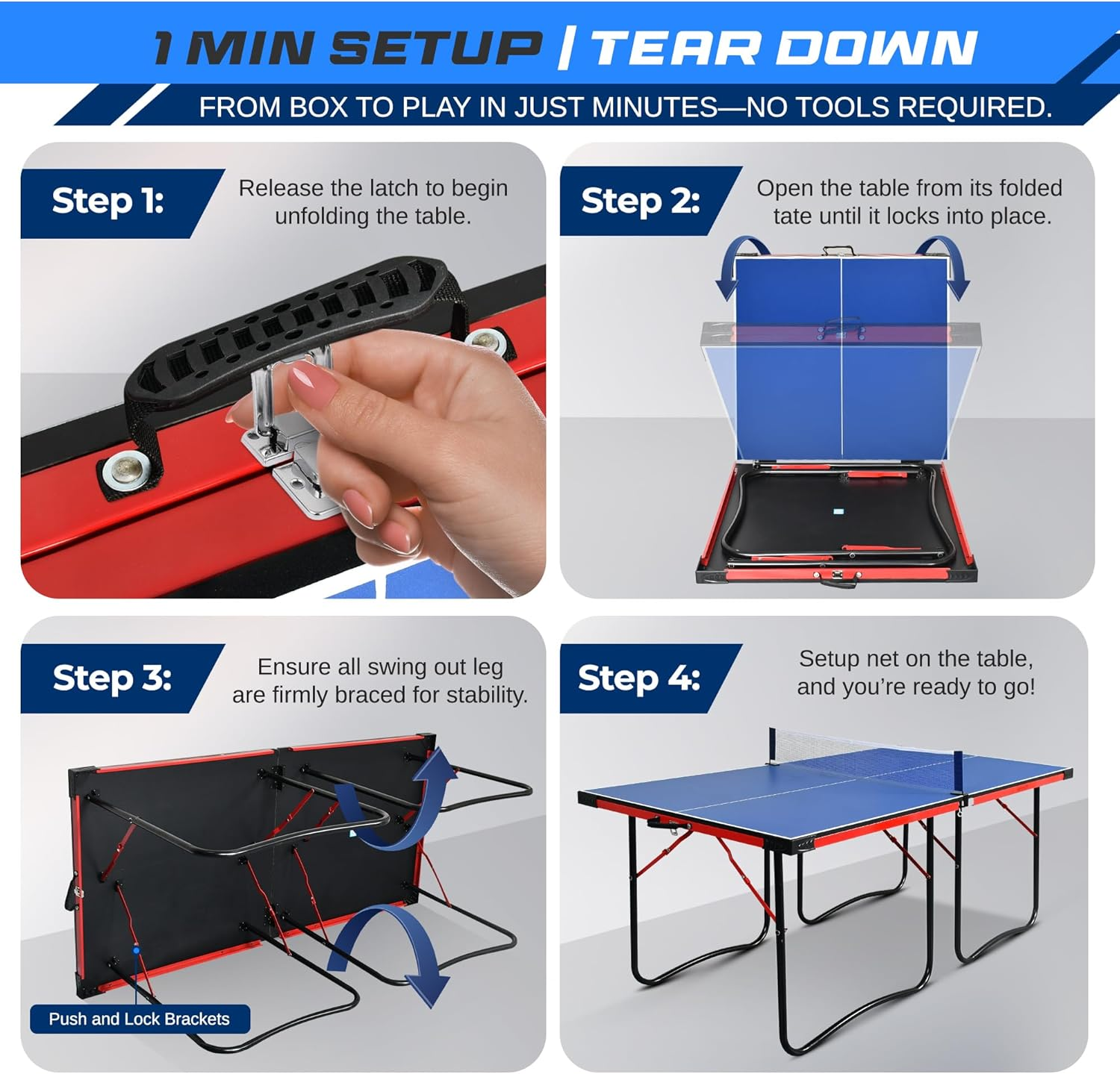 1 MIN SETUP | TEAR DOWN

FROM BOX TO PLAY IN JUST MINUTES—NO TOOLS REQUIRED.

Step 1:

Release the latch to begin unfolding the table.

Step 2:

Open the table from its folded tate until it locks into place.

Step 3:

Ensure all swing out leg are firmly braced for stability.

Push and Lock Brackets

Step 4:

Setup net on the table, and you're ready to go!