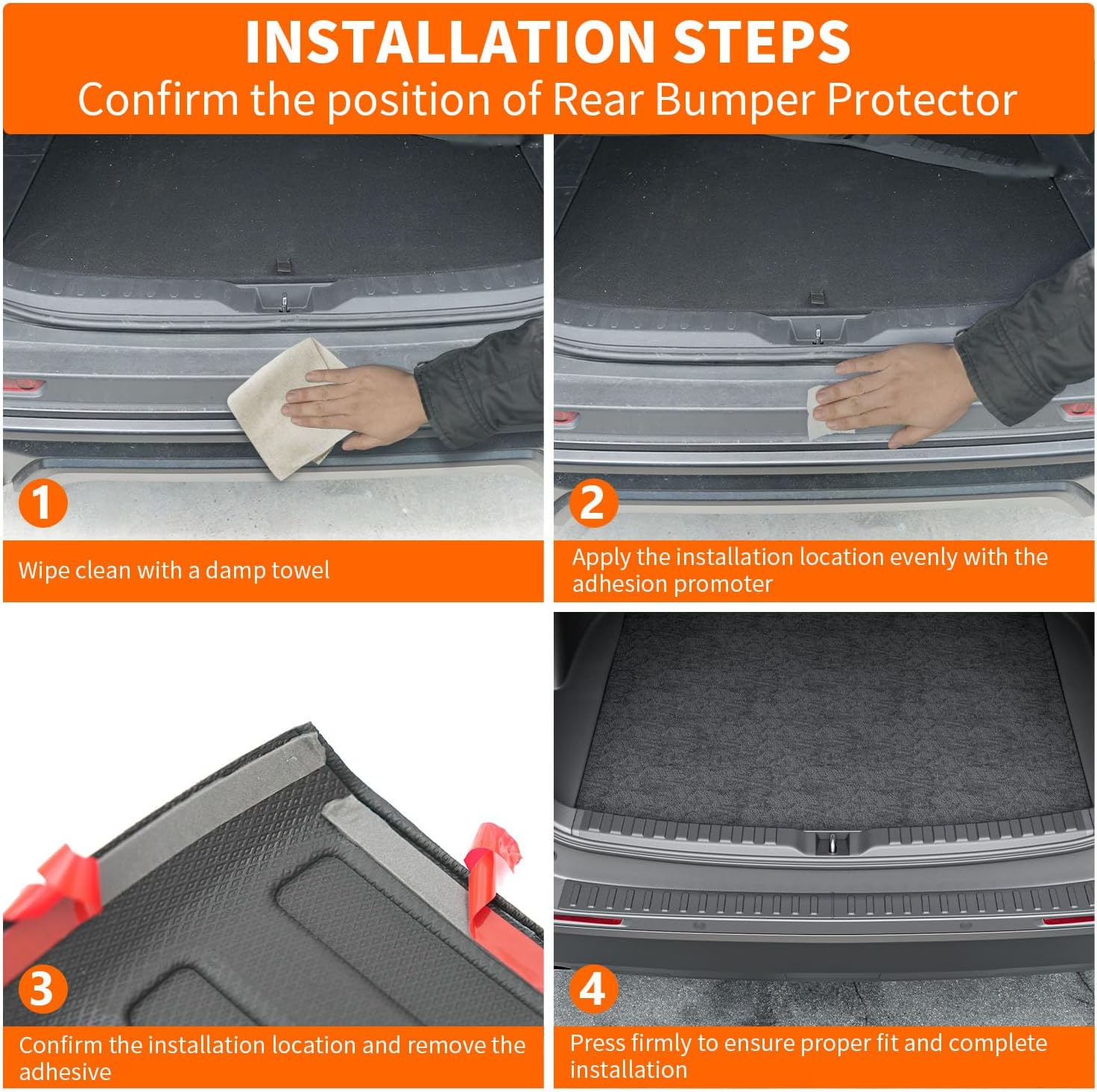 INSTALLATION STEPS
Confirm the position of Rear Bumper Protector

1
Wipe clean with a damp towel

2
Apply the installation location evenly with the adhesion promoter

3
Confirm the installation location and remove the adhesive

4
Press firmly to ensure proper fit and complete installation