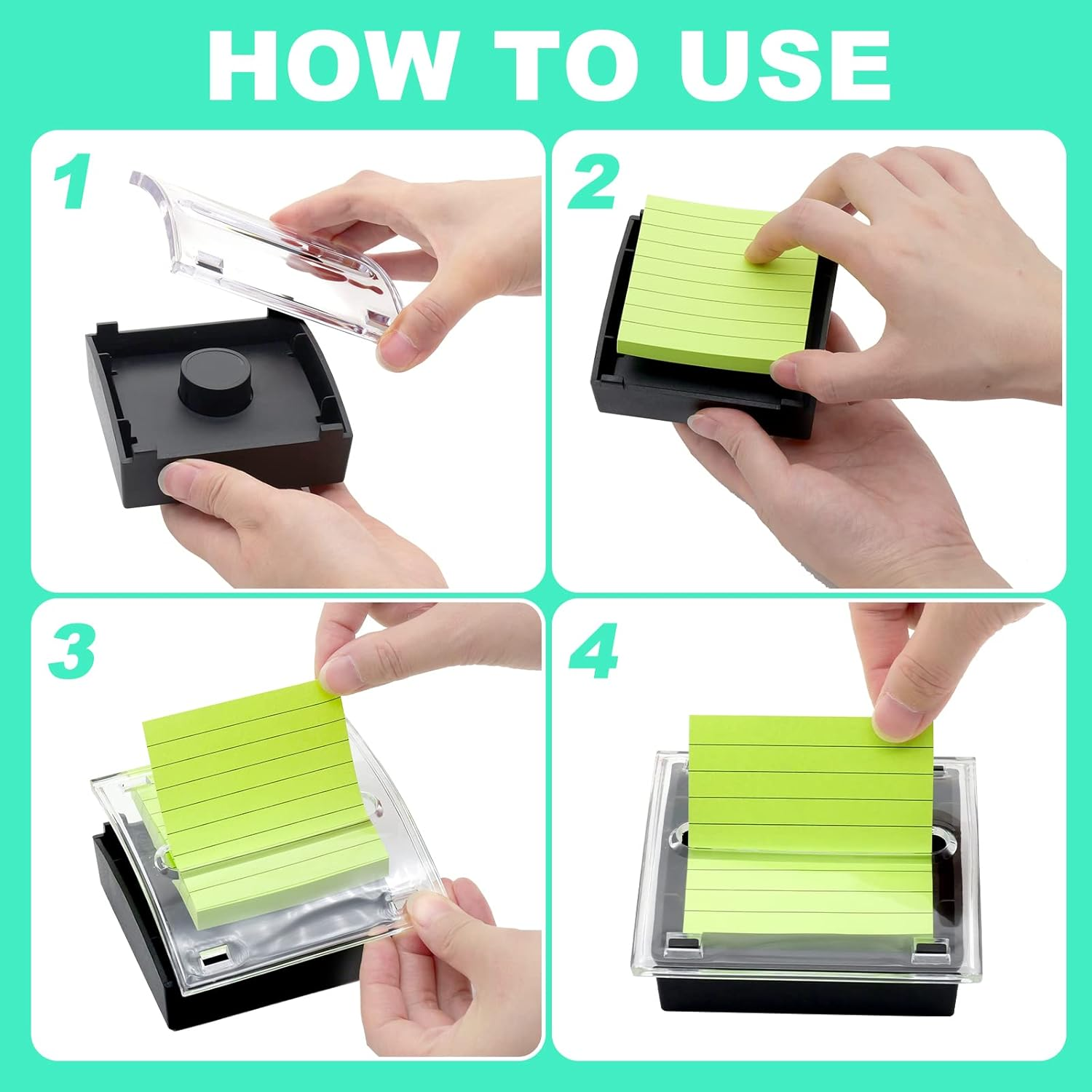 HOW TO USE

1

2

3

4