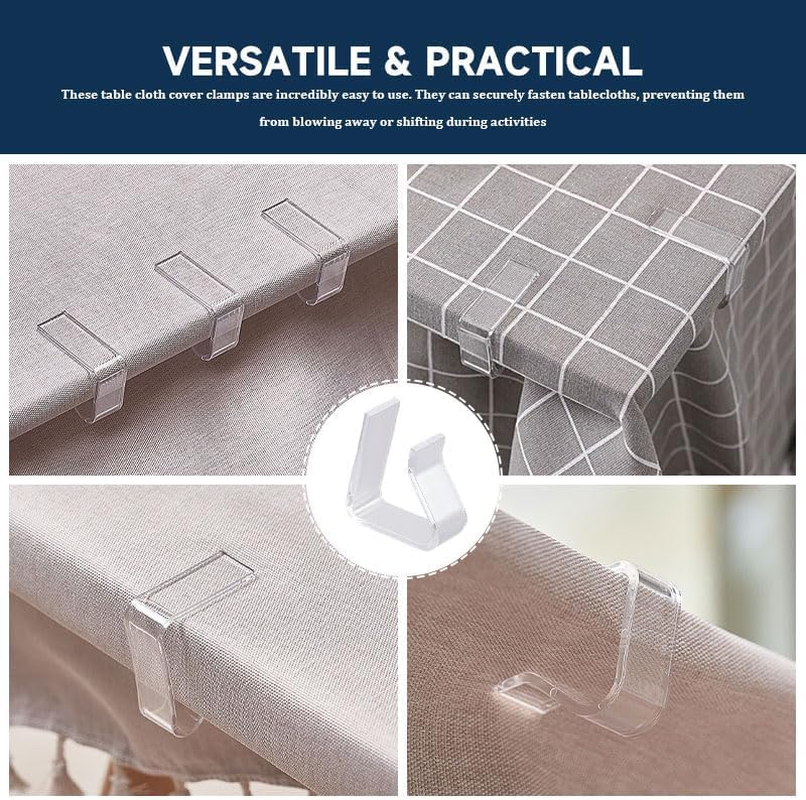 VERSATILE & PRACTICAL

These table cloth cover clamps are incredibly easy to use. They can securely fasten tablecloths, preventing them from blowing away or shifting during activities