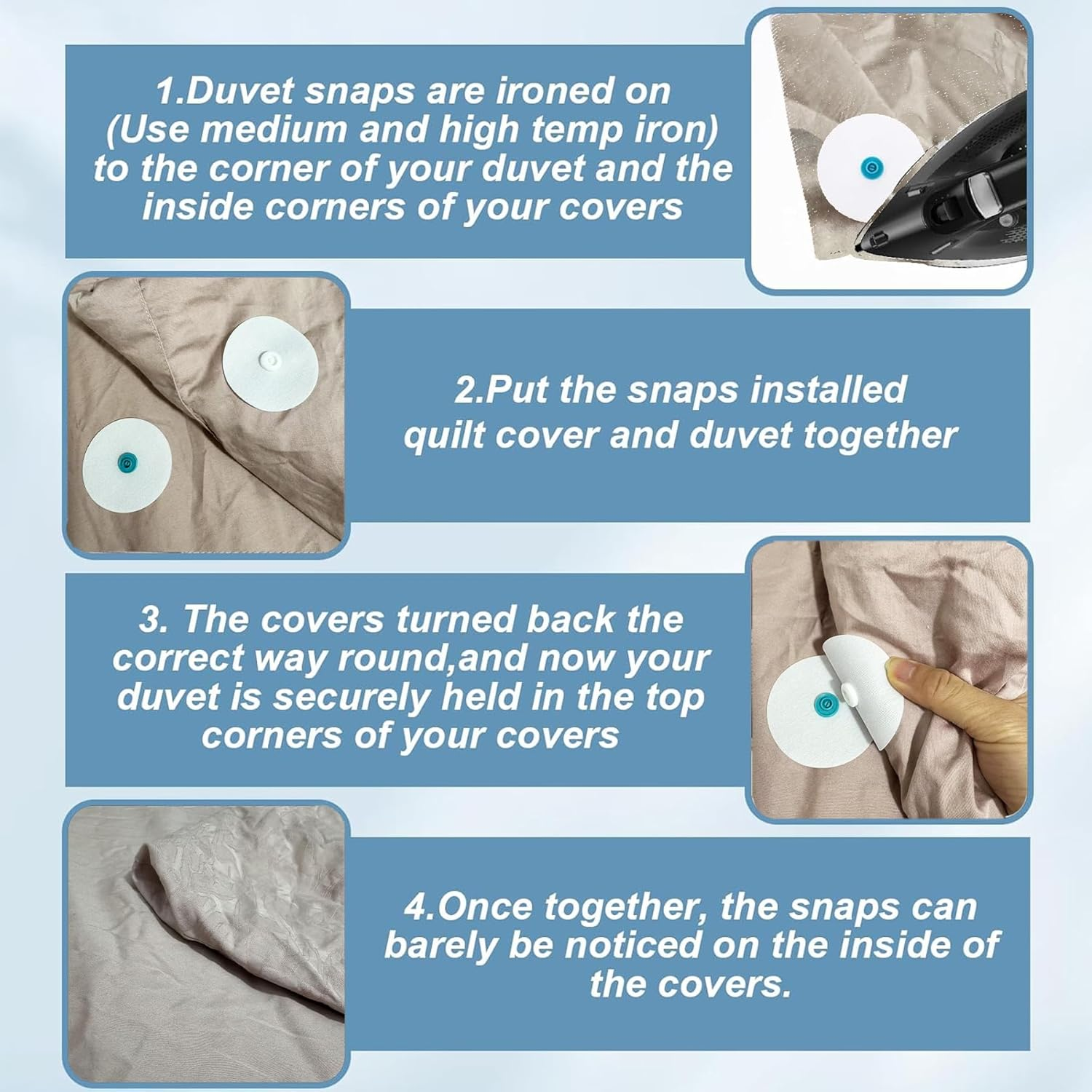 1.Duvet snaps are ironed on (Use medium and high temp iron) to the corner of your duvet and the inside corners of your covers

2.Put the snaps installed quilt cover and duvet together

3. The covers turned back the correct way round,and now your duvet is securely held in the top corners of your covers

4.Once together, the snaps can barely be noticed on the inside of the covers.